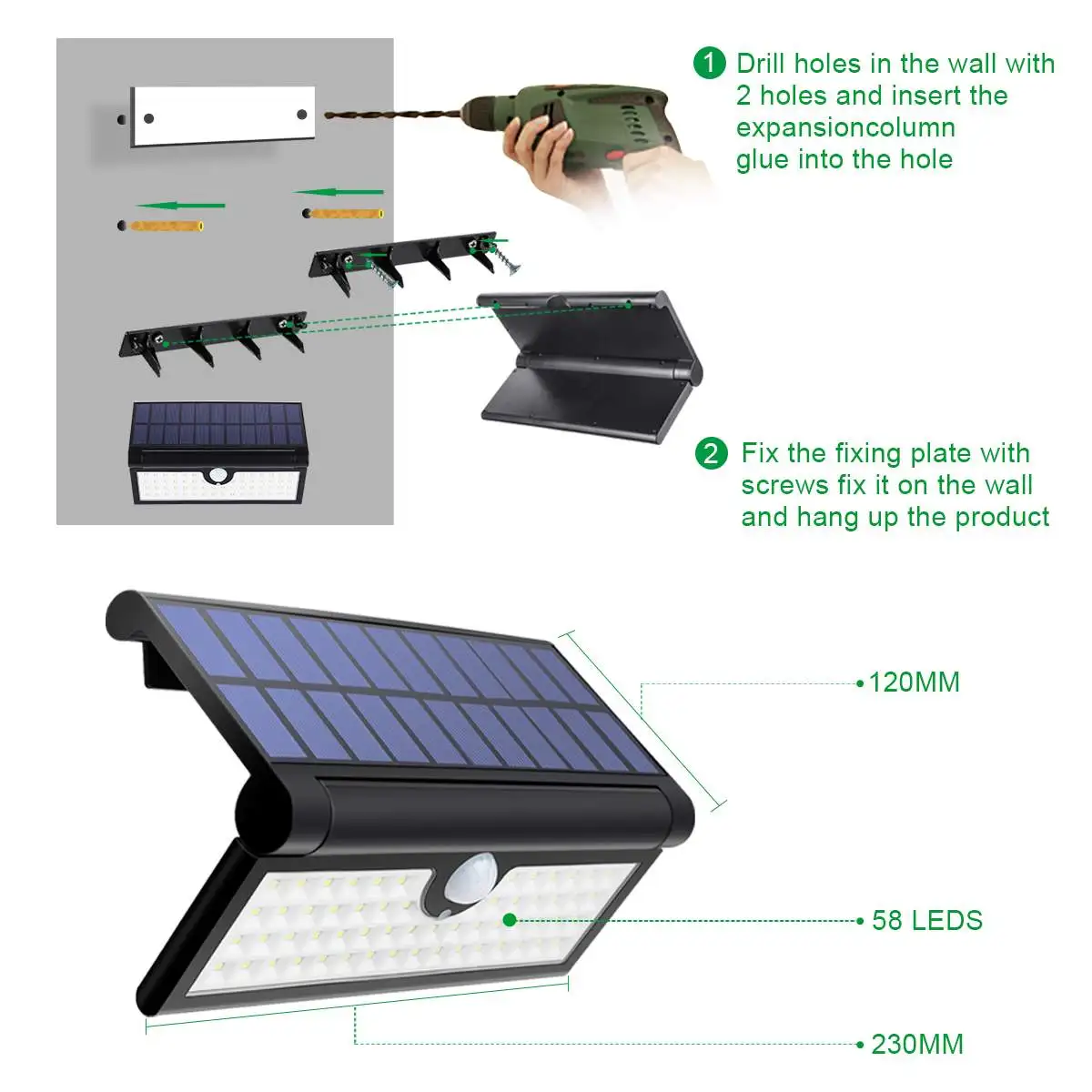 1 Drill holes in the wall with 2 holes and insert the expansioncolumn glue into the hole

2 Fix the fixing plate with screws fix it on the wall and hang up the product

120MM

58 LEDS

230MM