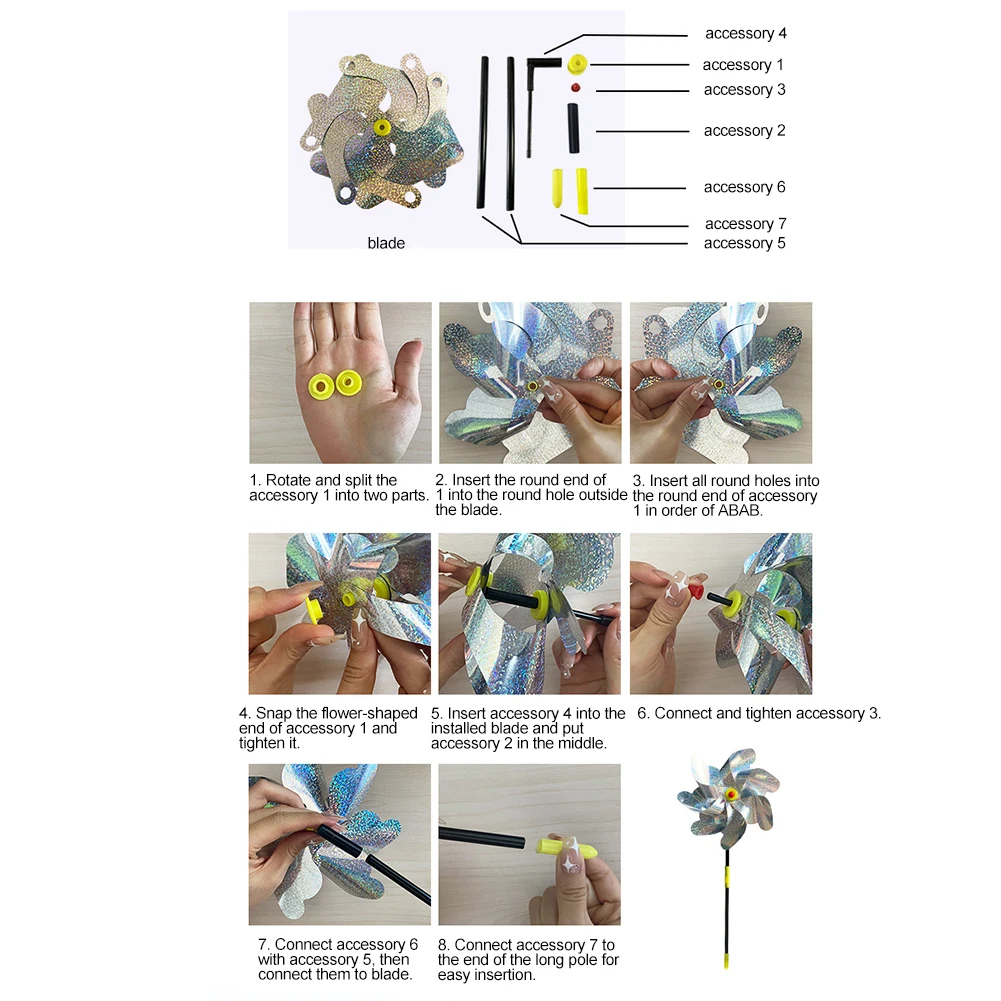 accessory 4
accessory 1
accessory 3
accessory 2
accessory 6
accessory 7
accessory 5
blade

1. Rotate and split the accessory 1 into two parts.

2. Insert the round end of 1 into the round hole outside the blade.

3. Insert all round holes into the round end of accessory 1 in order of ABAB.

4. Snap the flower-shaped end of accessory 1 and tighten it.

5. Insert accessory 4 into the installed blade and put accessory 2 in the middle.

6. Connect and tighten accessory 3.

7. Connect accessory 6 with accessory 5, then connect them to blade.

8. Connect accessory 7 to the end of the long pole for easy insertion.