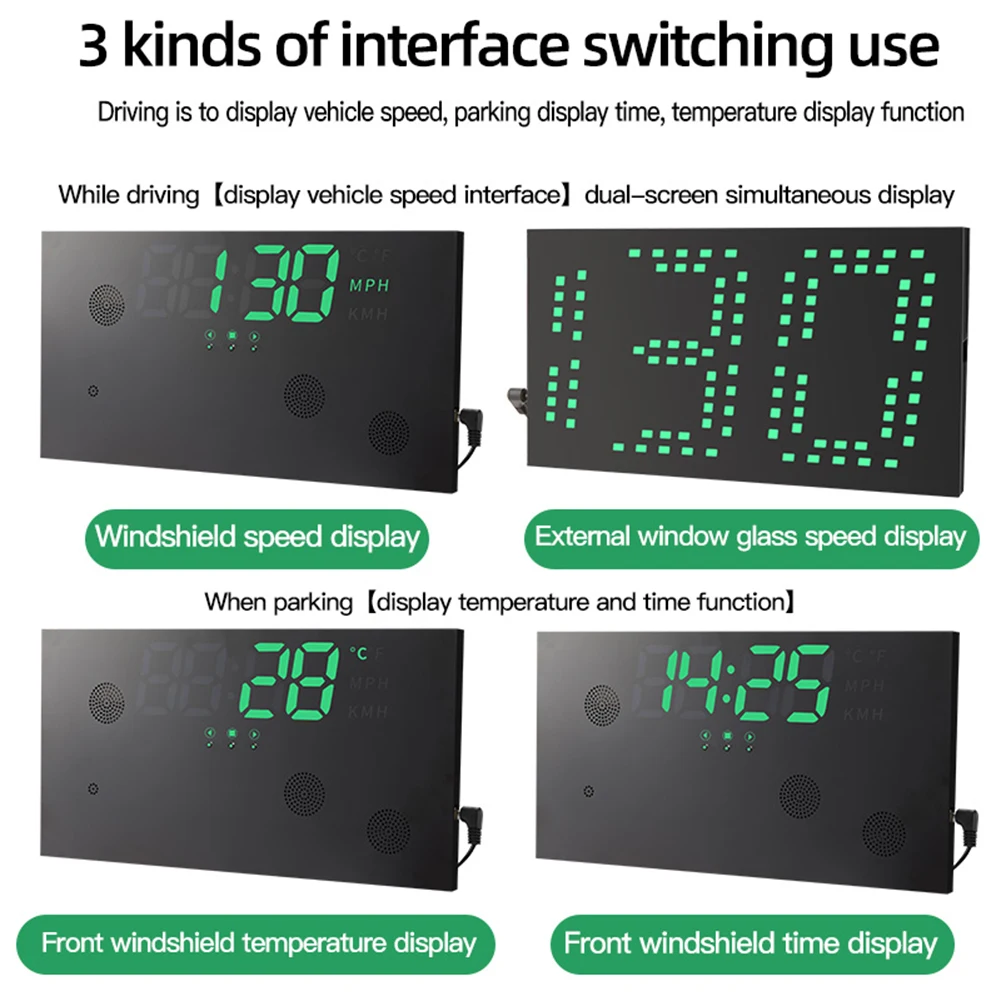 3 kinds of interface switching use

Driving is to display vehicle speed, parking display time, temperature display function

While driving【display vehicle speed interface】dual-screen simultaneous display

130 °C °F MPH KMH

130

Windshield speed display

External window glass speed display

When parking【display temperature and time function】

28 °C °F MPH KMH

14:25 °C °F MPH KMH

Front windshield temperature display

Front windshield time display