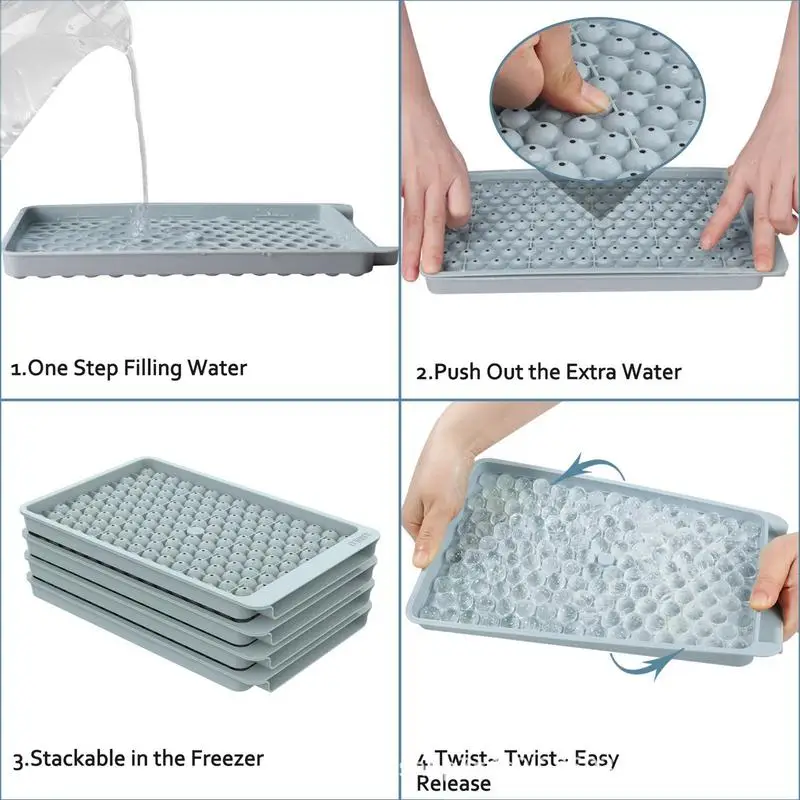 1.One Step Filling Water

2.Push Out the Extra Water

3.Stackable in the Freezer

4.Twist~ Twist~ Easy Release