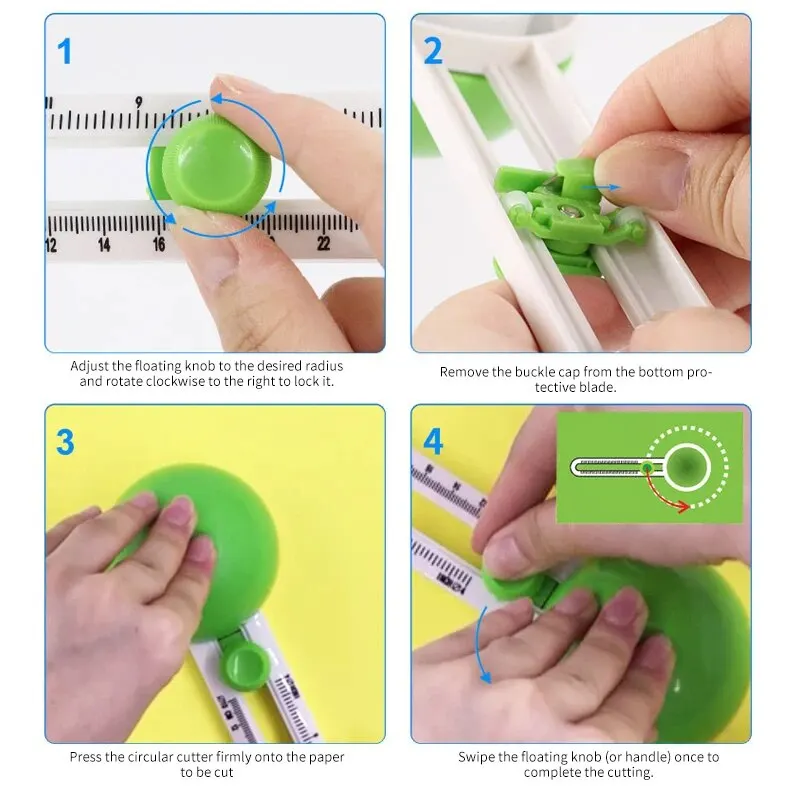 1

9

12 14 16 22

Adjust the floating knob to the desired radius and rotate clockwise to the right to lock it.

2

Remove the buckle cap from the bottom protective blade.

3

Press the circular cutter firmly onto the paper to be cut

4

Swipe the floating knob (or handle) once to complete the cutting.