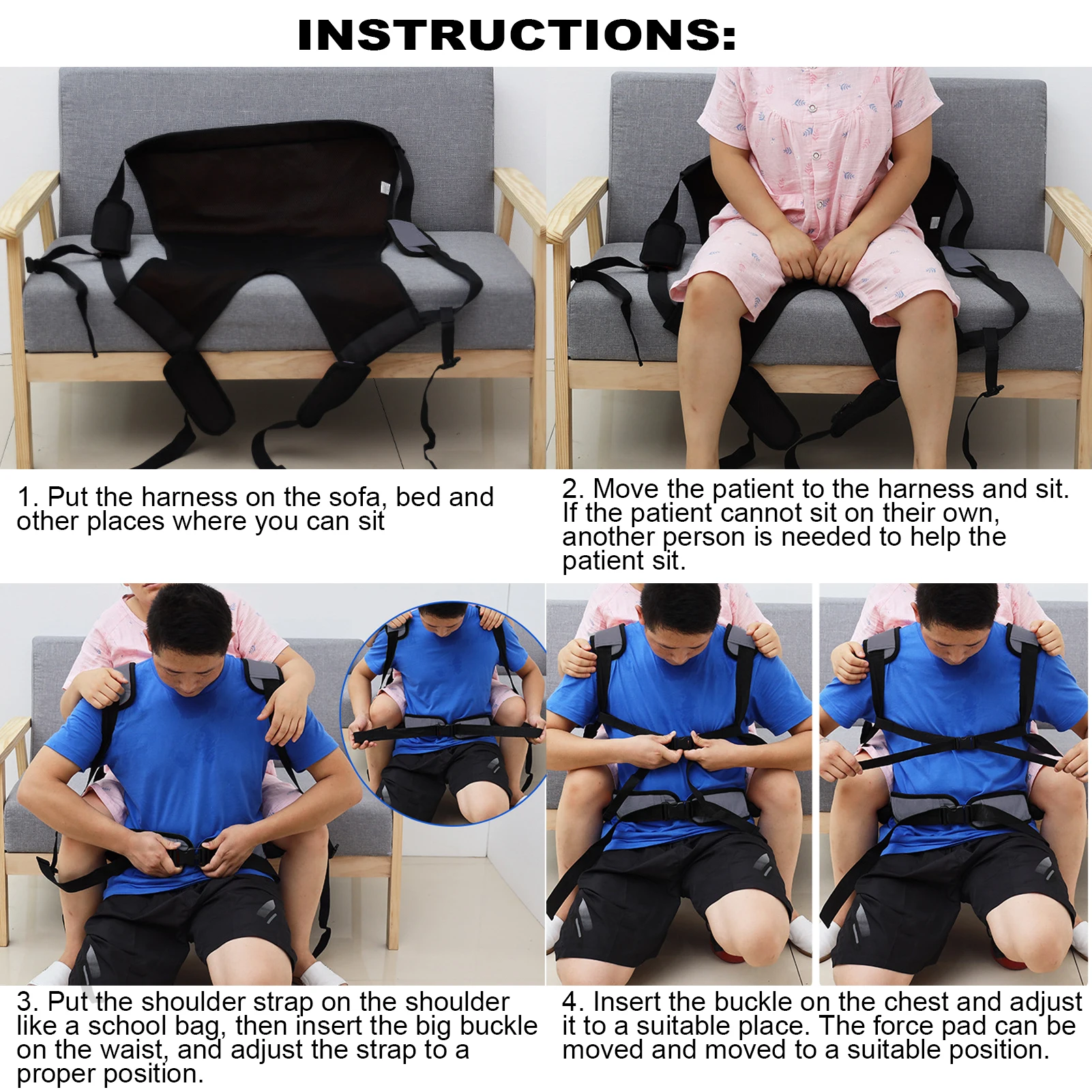 INSTRUCTIONS:

1. Put the harness on the sofa, bed and other places where you can sit

2. Move the patient to the harness and sit. If the patient cannot sit on their own, another person is needed to help the patient sit.

3. Put the shoulder strap on the shoulder like a school bag, then insert the big buckle on the waist, and adjust the strap to a proper position.

4. Insert the buckle on the chest and adjust it to a suitable place. The force pad can be moved and moved to a suitable position.