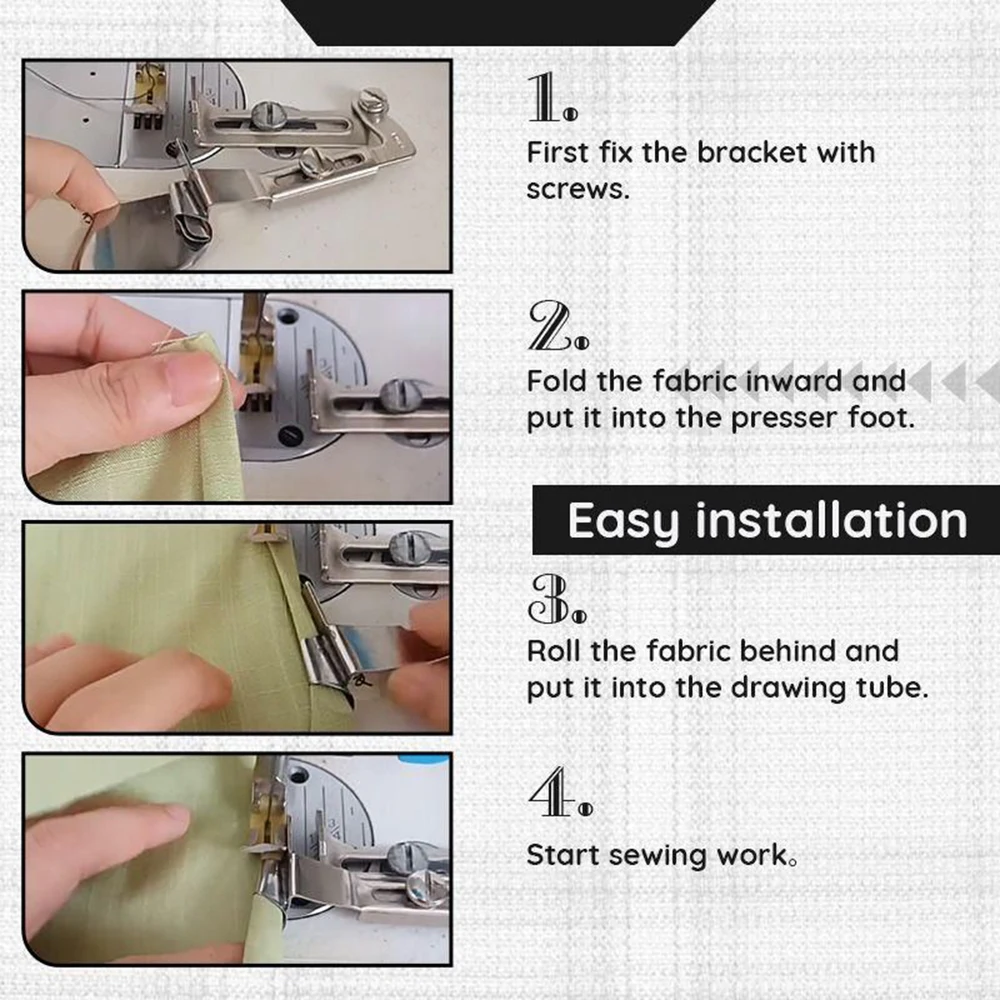 1.
First fix the bracket with screws.

2.
Fold the fabric inward and put it into the presser foot.

Easy installation

3.
Roll the fabric behind and put it into the drawing tube.

4.
Start sewing work。