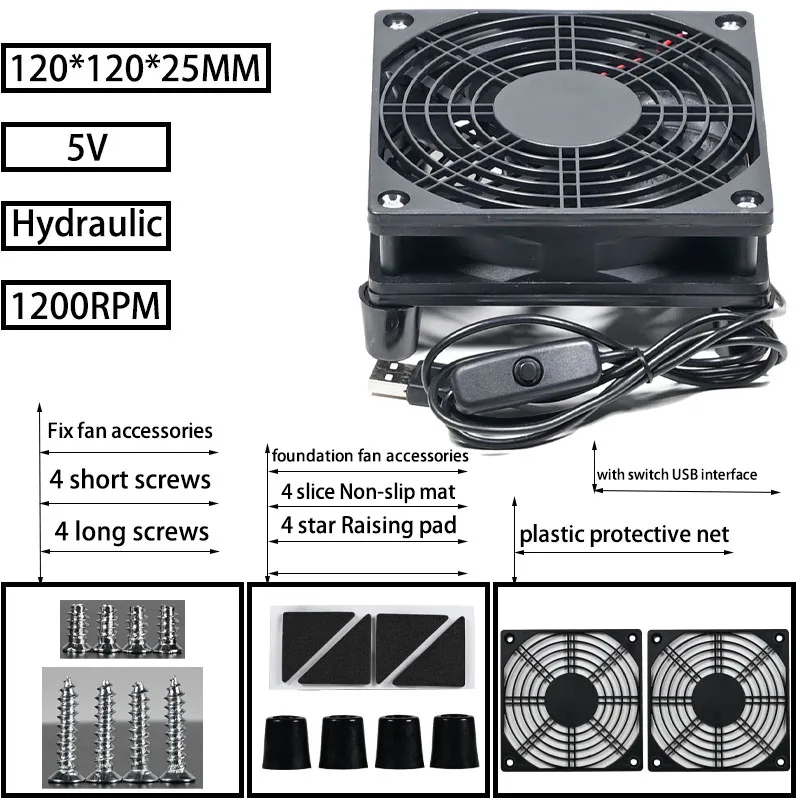 120*120*25MM

5V

Hydraulic

1200RPM

Fix fan accessories

4 short screws

4 long screws

foundation fan accessories

4 slice Non-slip mat

4 star Raising pad

with switch USB interface

plastic protective net