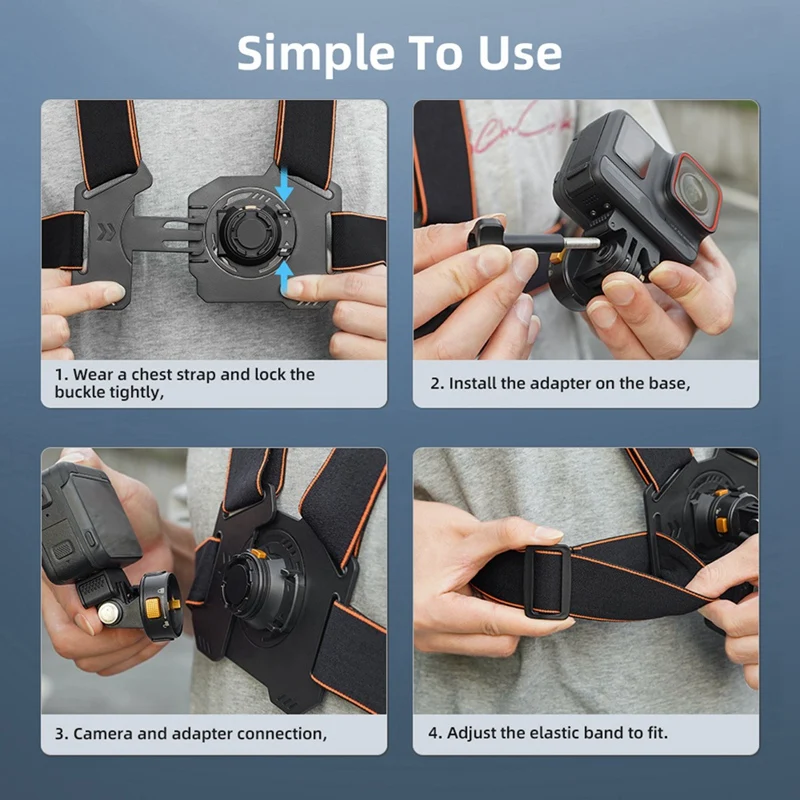 Simple To Use

1. Wear a chest strap and lock the buckle tightly,

2. Install the adapter on the base,

3. Camera and adapter connection,

4. Adjust the elastic band to fit.