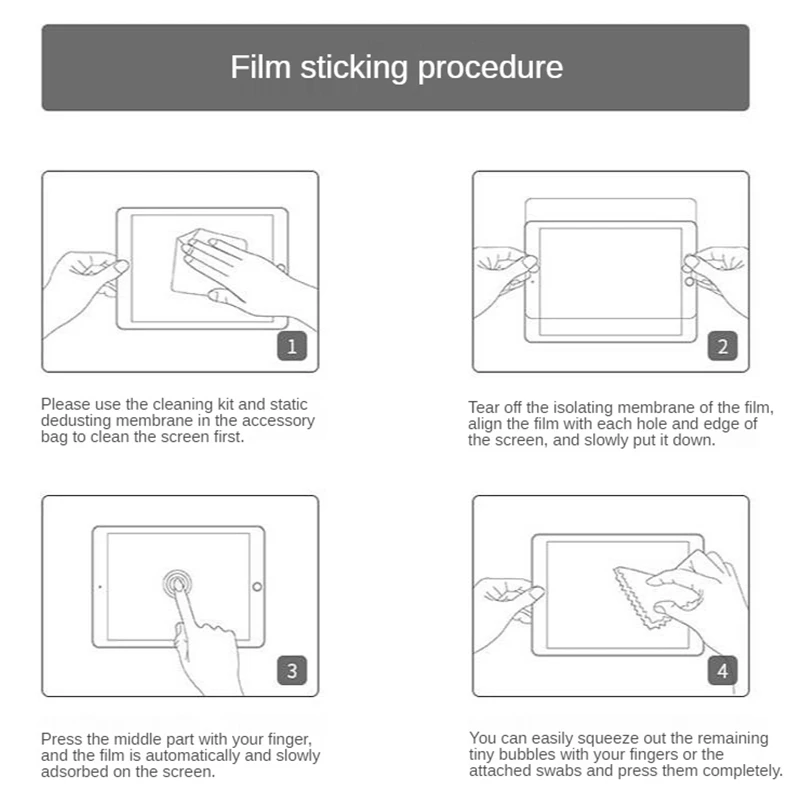 Film sticking procedure

1

Please use the cleaning kit and static dedusting membrane in the accessory bag to clean the screen first.

2

Tear off the isolating membrane of the film, align the film with each hole and edge of the screen, and slowly put it down.

3

Press the middle part with your finger, and the film is automatically and slowly adsorbed on the screen.

4

You can easily squeeze out the remaining tiny bubbles with your fingers or the attached swabs and press them completely.