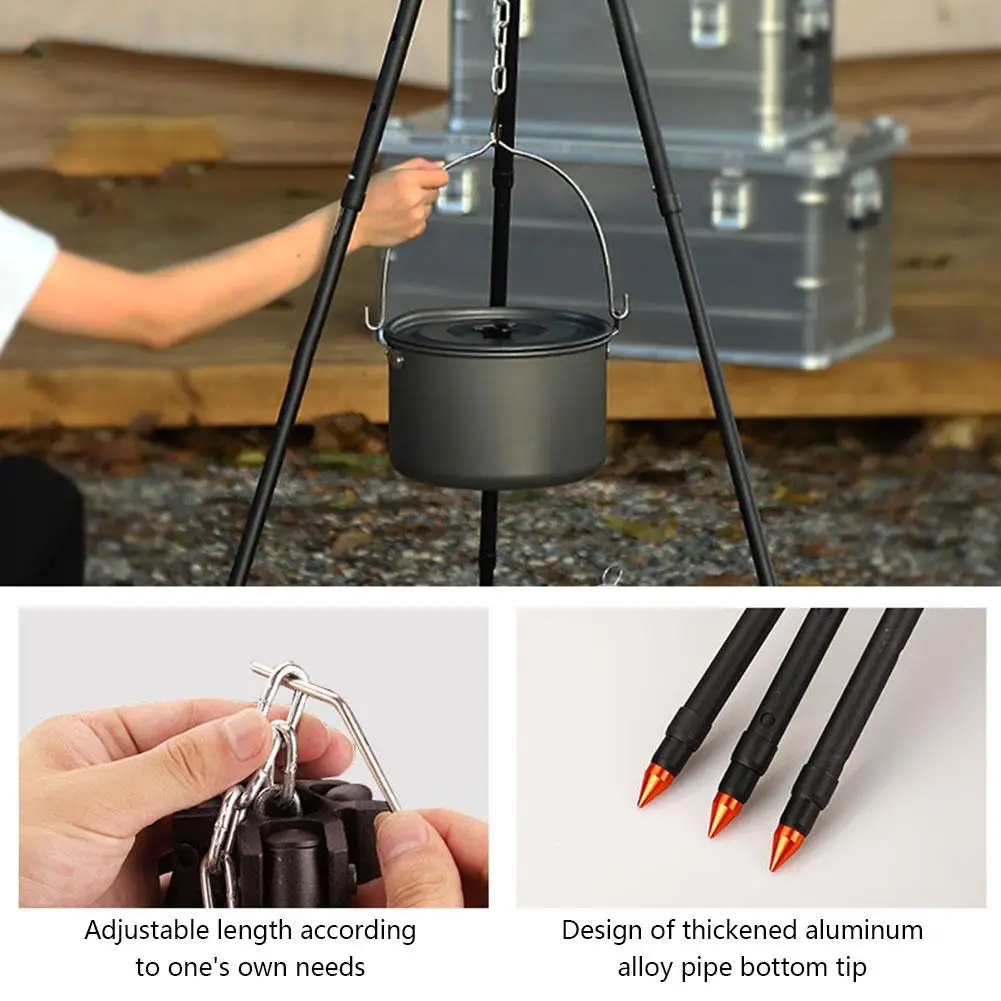 Adjustable length according to one's own needs

Design of thickened aluminum alloy pipe bottom tip