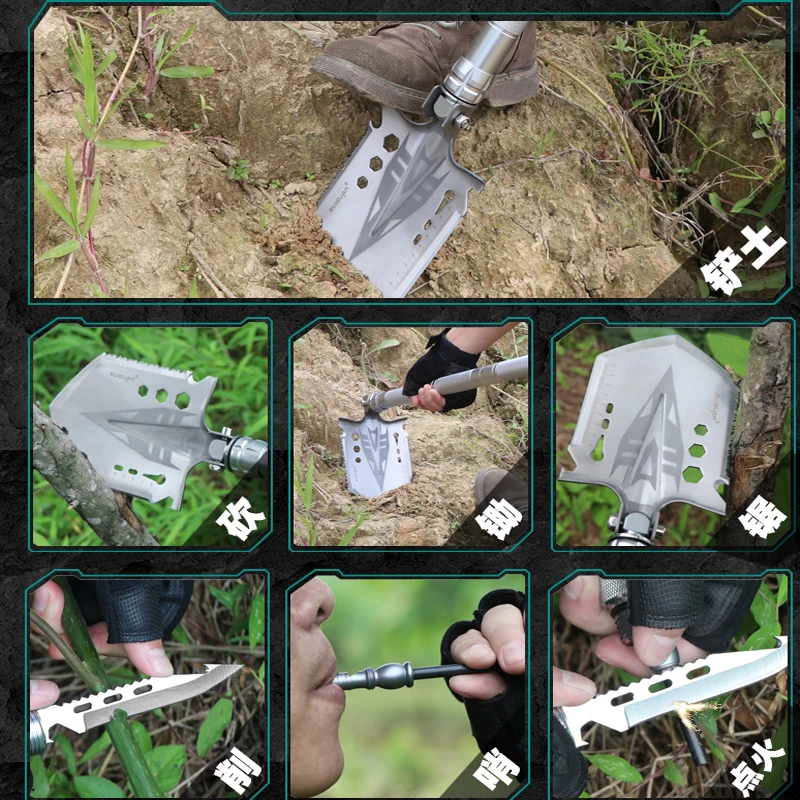 铲土

砍

锄

锯

割

哨

点火