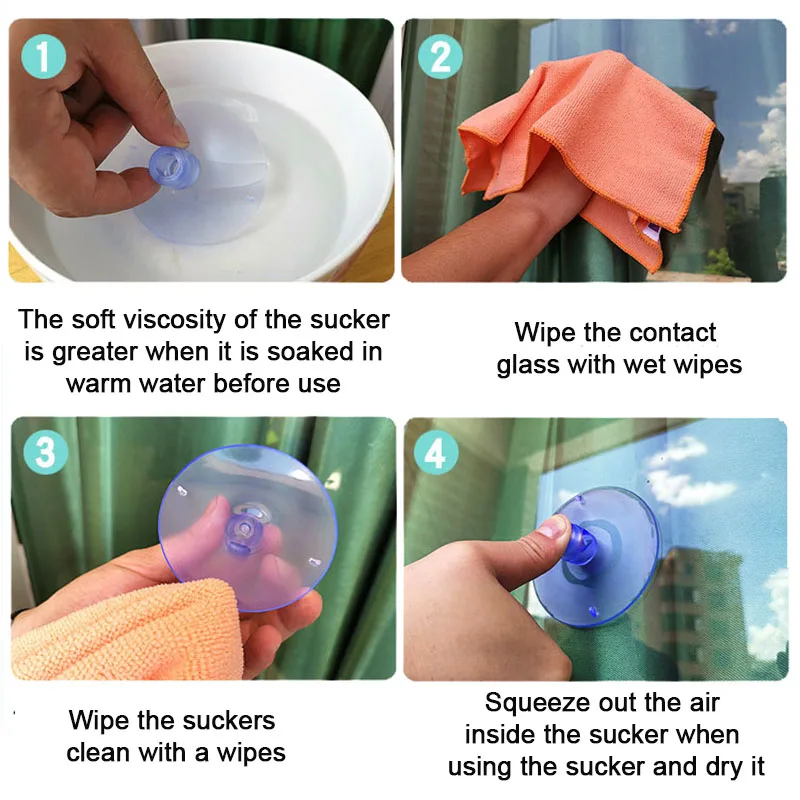 1

The soft viscosity of the sucker is greater when it is soaked in warm water before use

2

Wipe the contact glass with wet wipes

3

Wipe the suckers clean with a wipes

4

Squeeze out the air inside the sucker when using the sucker and dry it