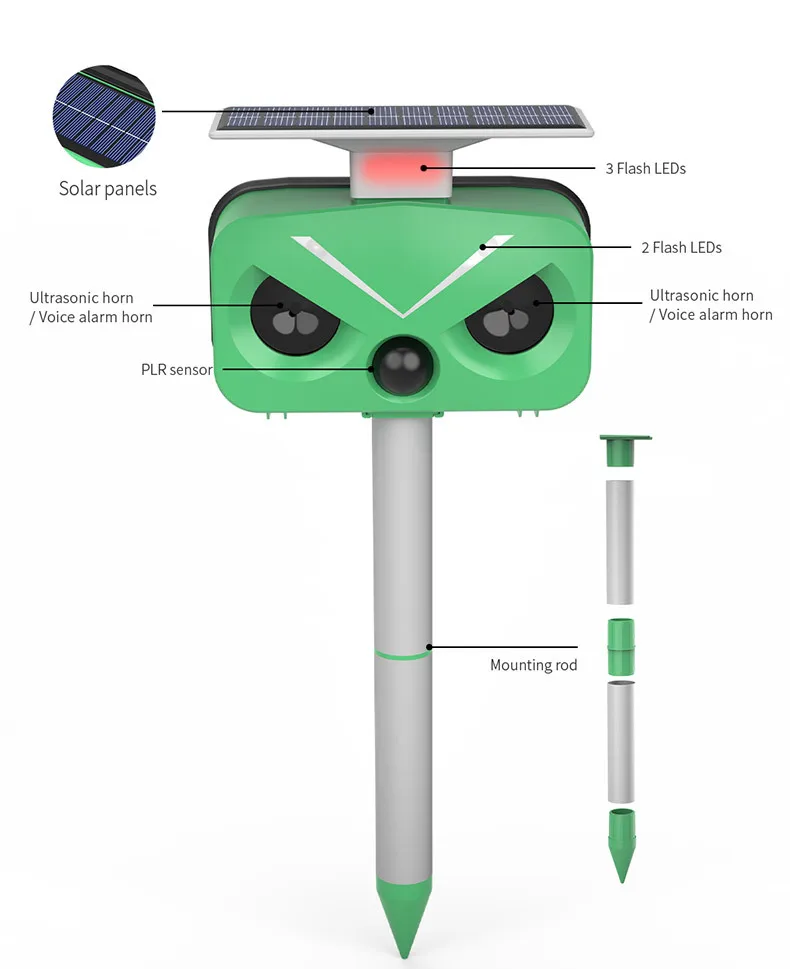 Solar panels

3 Flash LEDs

2 Flash LEDs

Ultrasonic horn
/ Voice alarm horn

Ultrasonic horn
/ Voice alarm horn

PLR sensor

Mounting rod