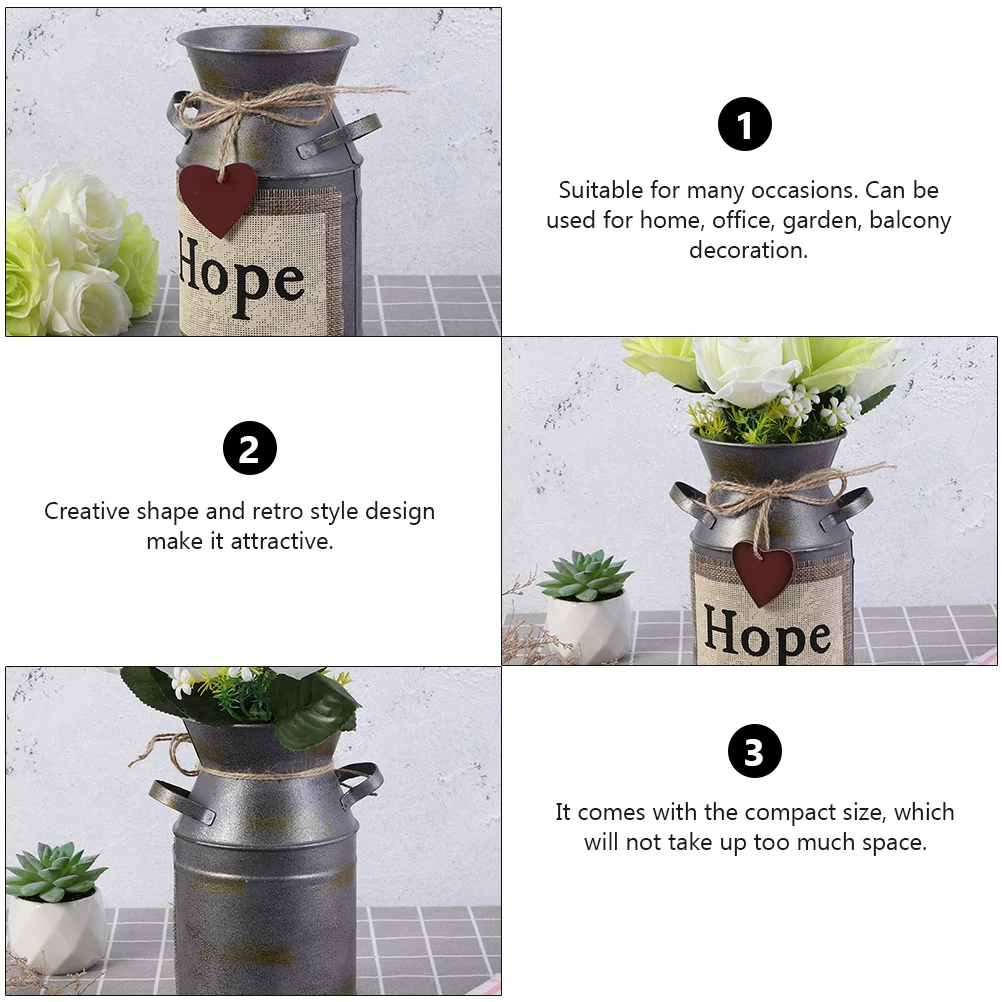 Hope

1

Suitable for many occasions. Can be used for home, office, garden, balcony decoration.

2

Creative shape and retro style design make it attractive.

Hope

3

It comes with the compact size, which will not take up too much space.