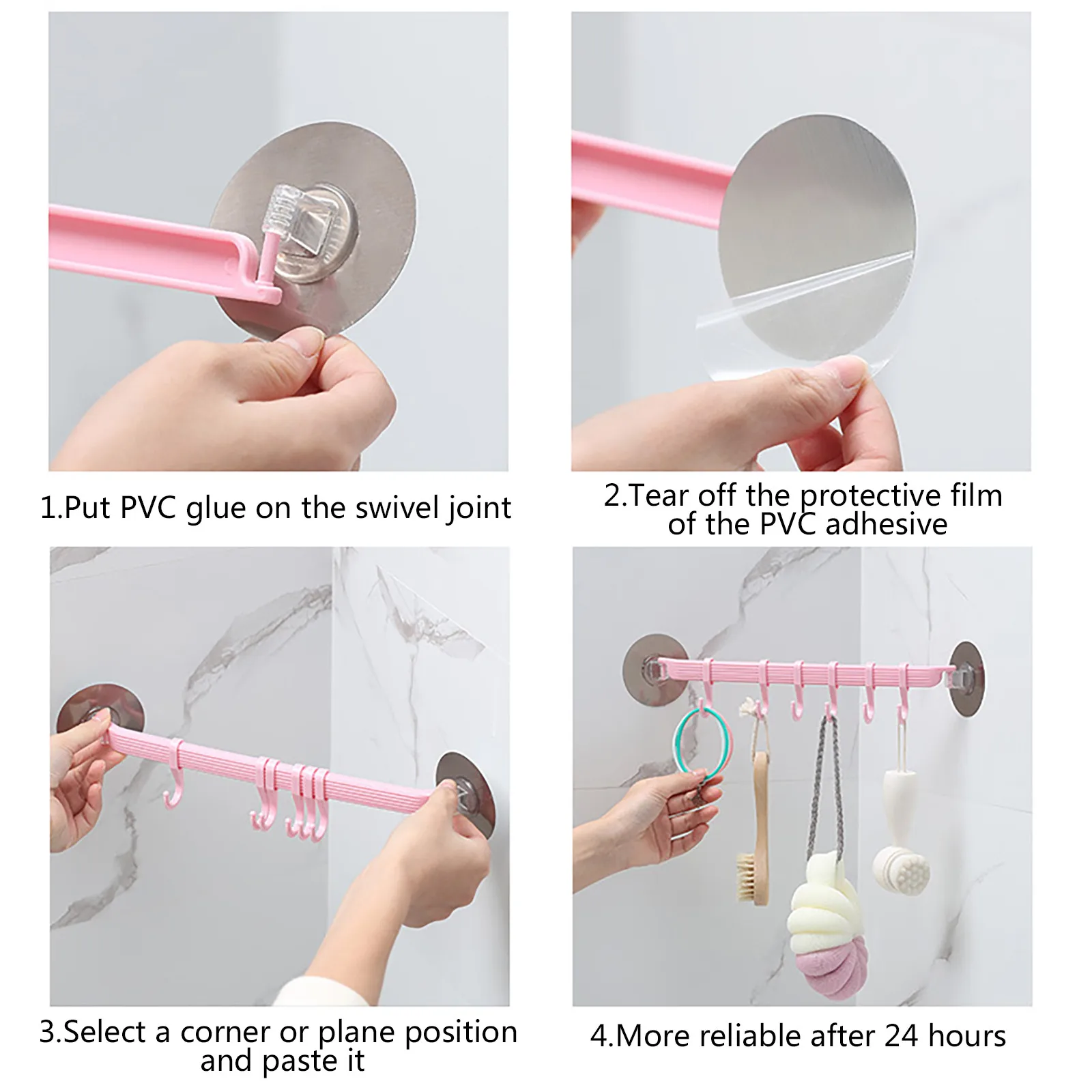 1.Put PVC glue on the swivel joint

2.Tear off the protective film of the PVC adhesive

3.Select a corner or plane position and paste it

4.More reliable after 24 hours