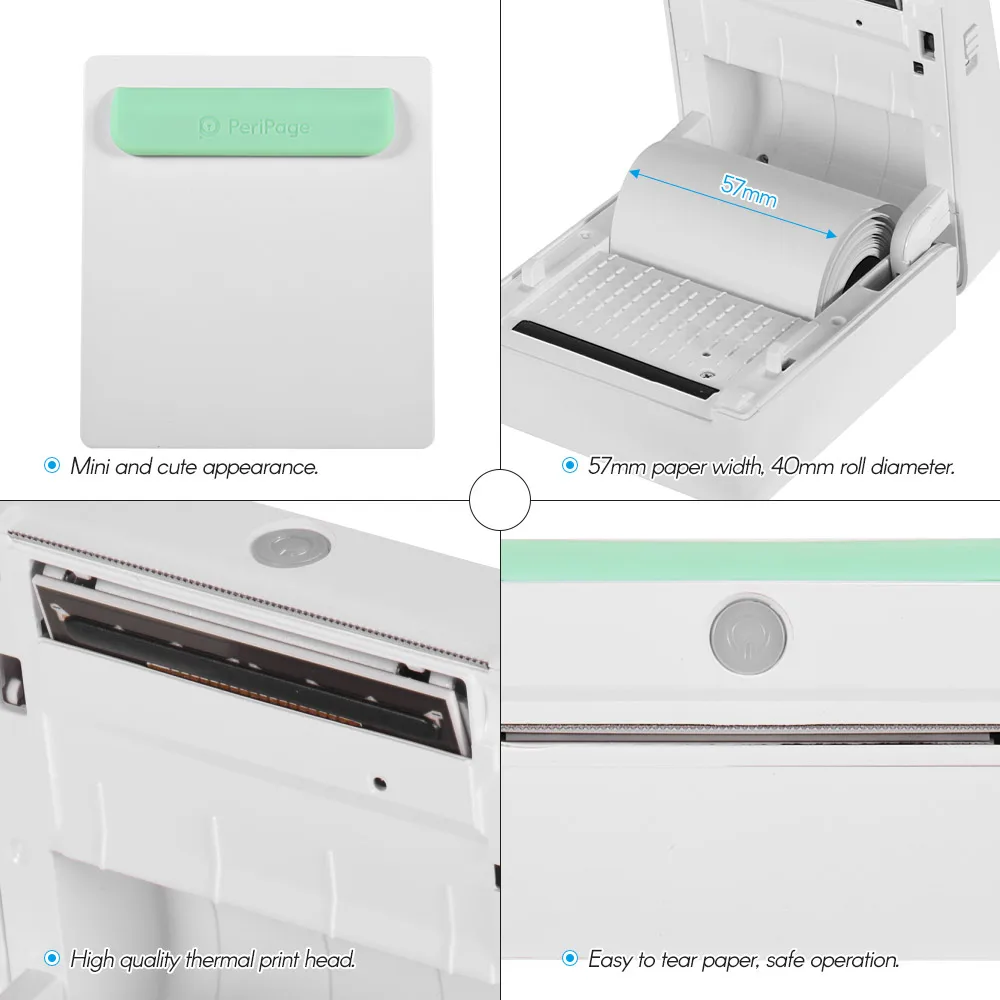 PeriPage

Mini and cute appearance.

57mm

57mm paper width, 40mm roll diameter.

High quality thermal print head.

Easy to tear paper, safe operation.