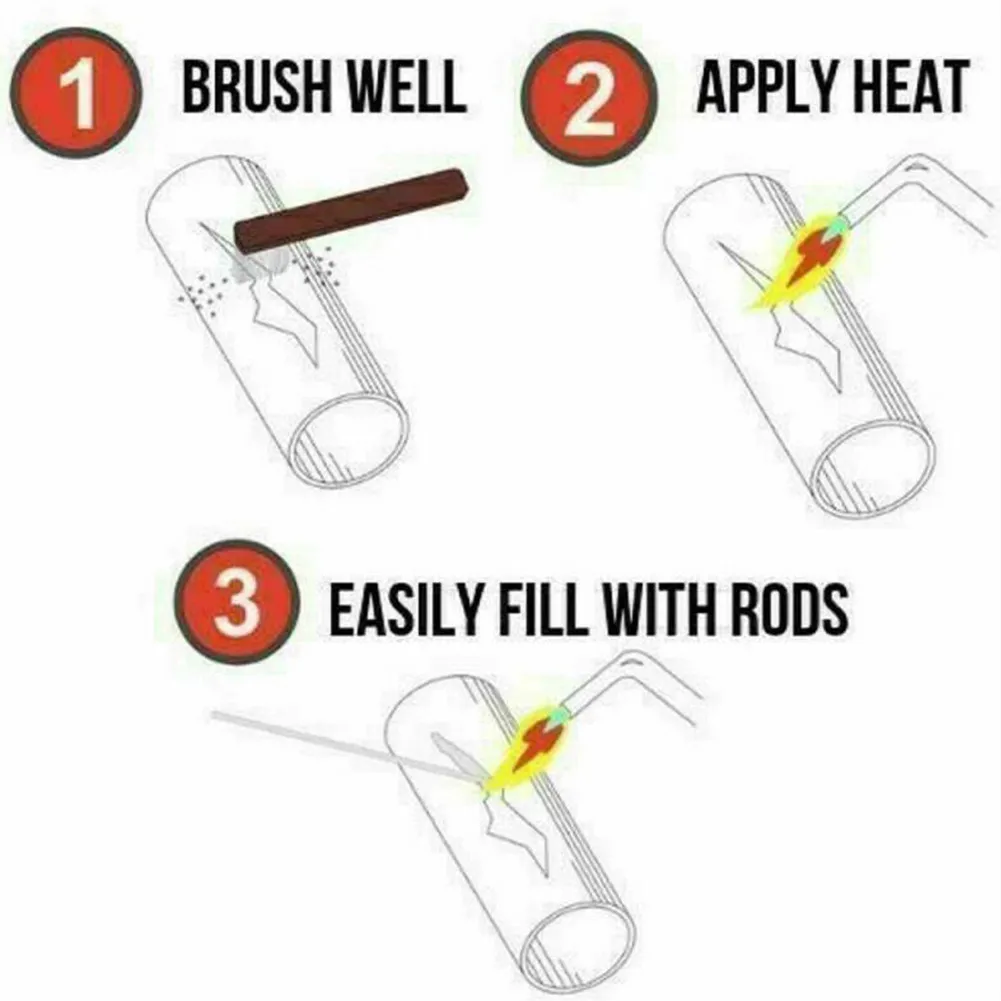 1 BRUSH WELL

2 APPLY HEAT

3 EASILY FILL WITH RODS