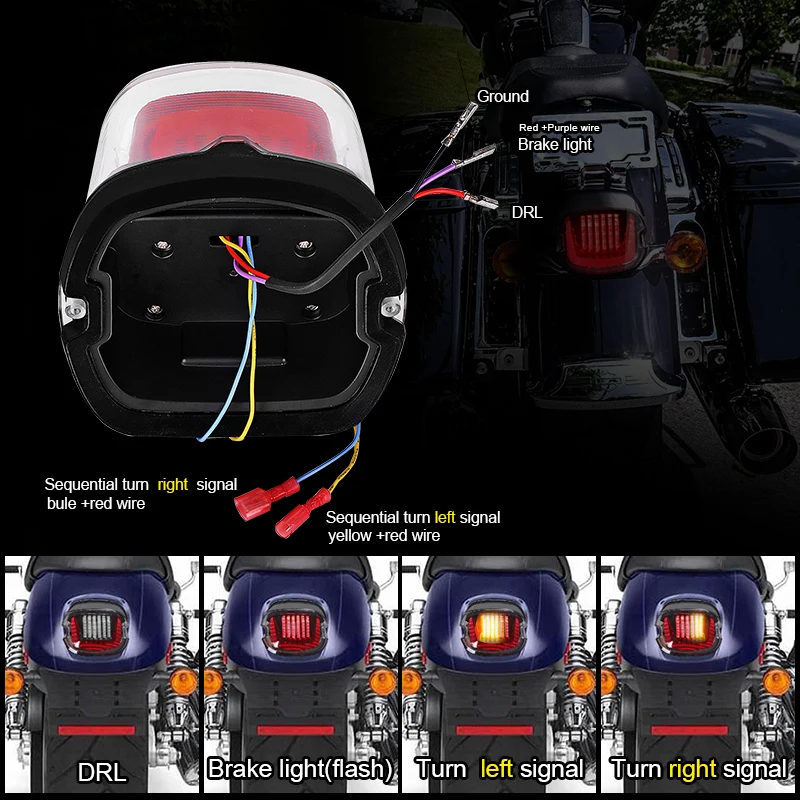 Ground

Red +Purple wire
Brake light

DRL

Sequential turn right signal
bule +red wire

Sequential turn left signal
yellow +red wire

DRL

Brake light(flash)

Turn left signal

Turn right signal