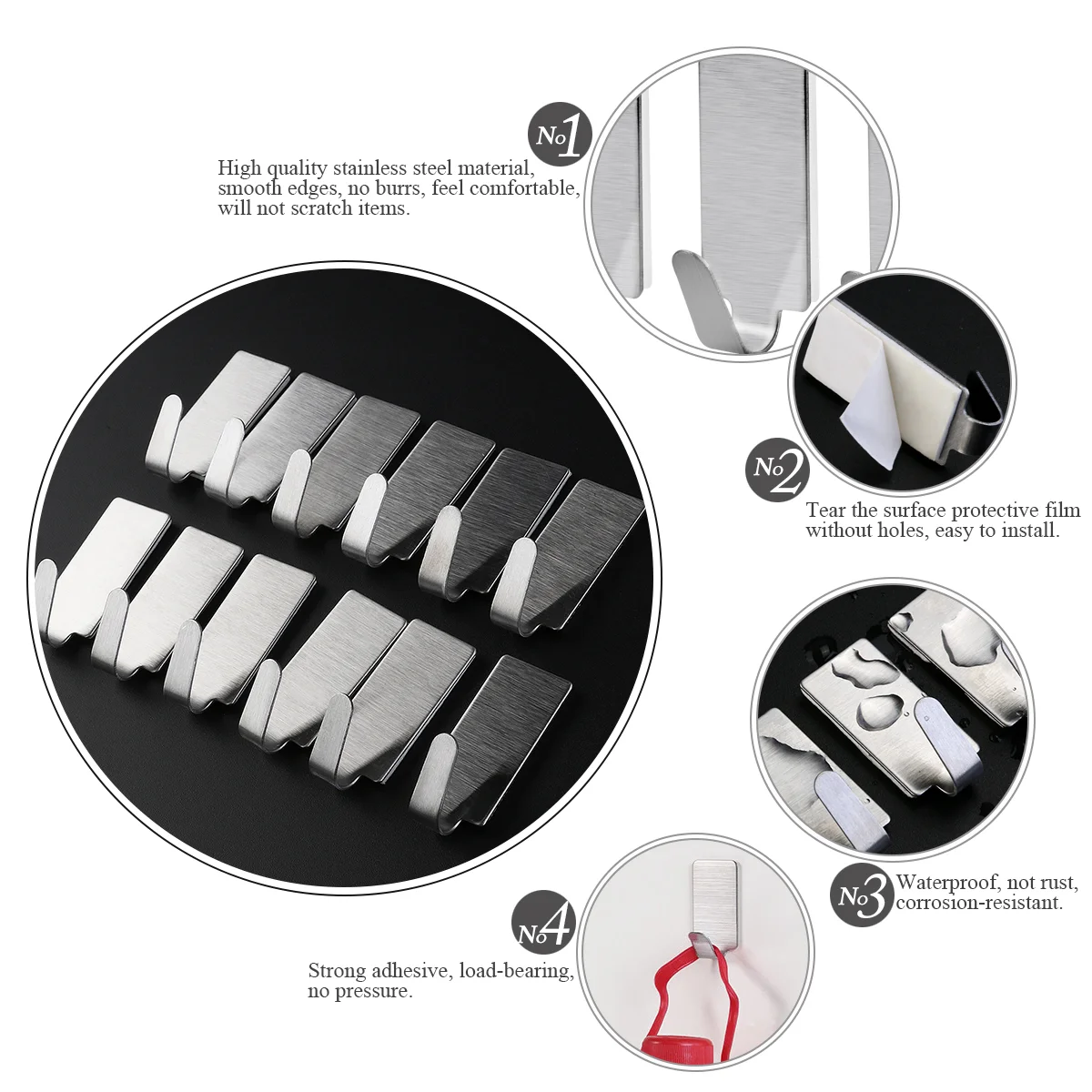 No1

High quality stainless steel material, smooth edges, no burrs, feel comfortable, will not scratch items.

No2

Tear the surface protective film without holes, easy to install.

No3

Waterproof, not rust, corrosion-resistant.

No4

Strong adhesive, load-bearing, no pressure.