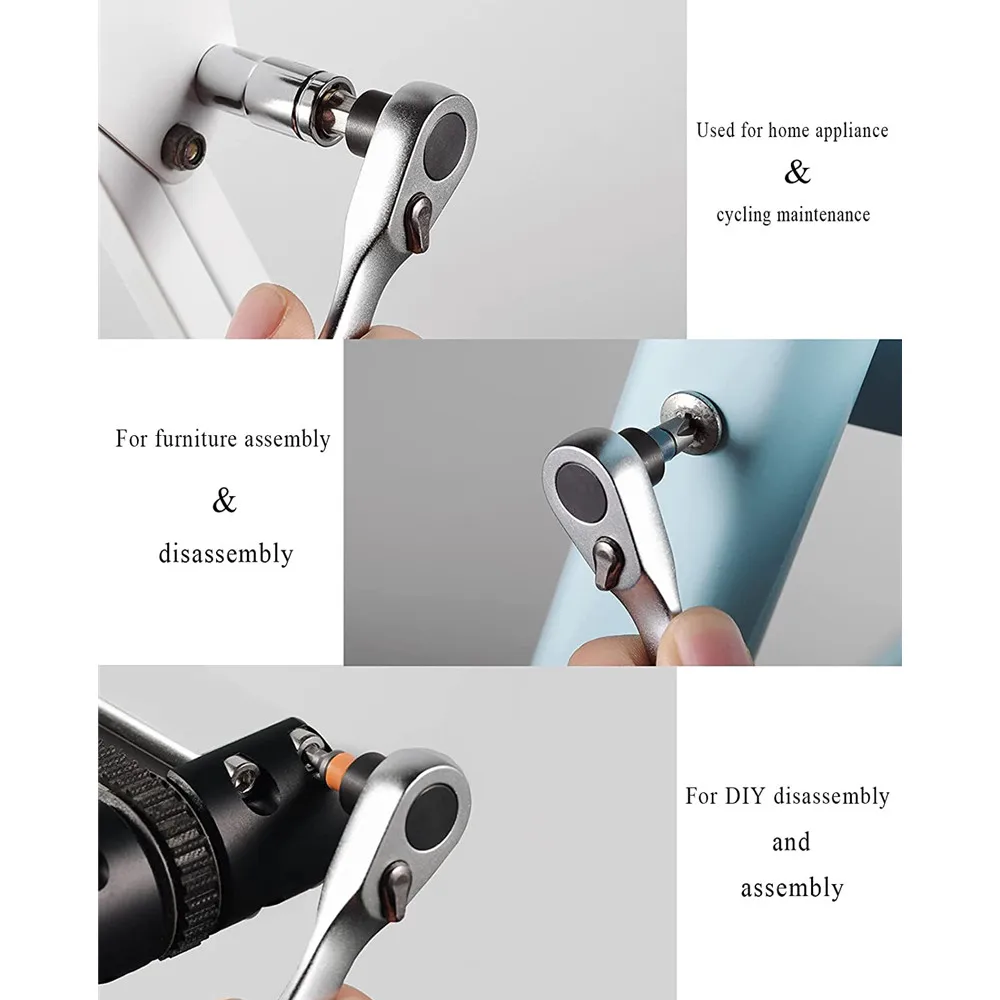 Used for home appliance
&
cycling maintenance

For furniture assembly
&
disassembly

For DIY disassembly
and
assembly