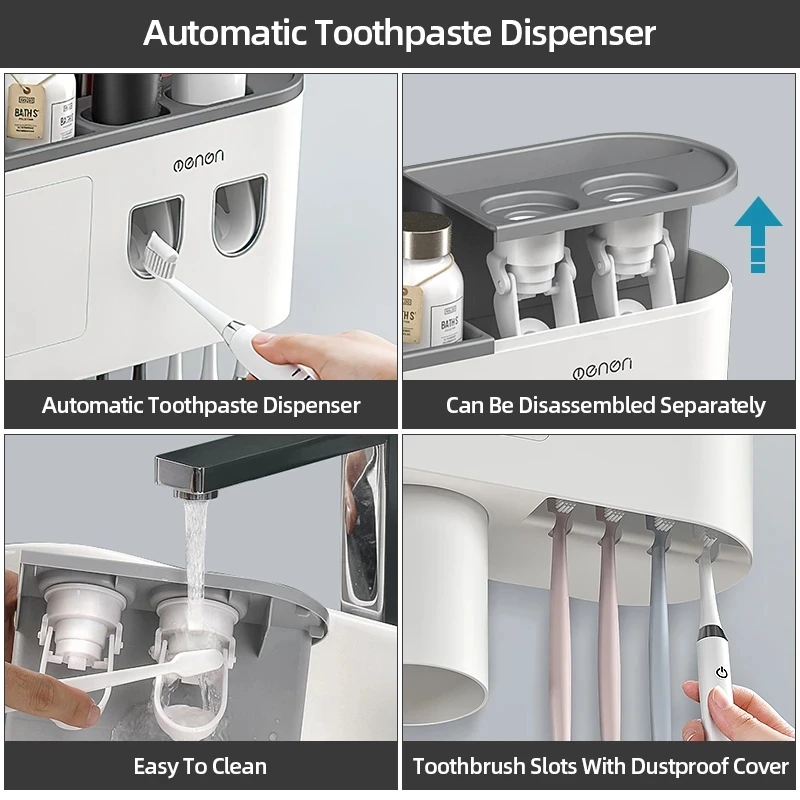 Automatic Toothpaste Dispenser

BATH S

oenon

Automatic Toothpaste Dispenser

BATH S

oenon

Can Be Disassembled Separately

Easy To Clean

Toothbrush Slots With Dustproof Cover