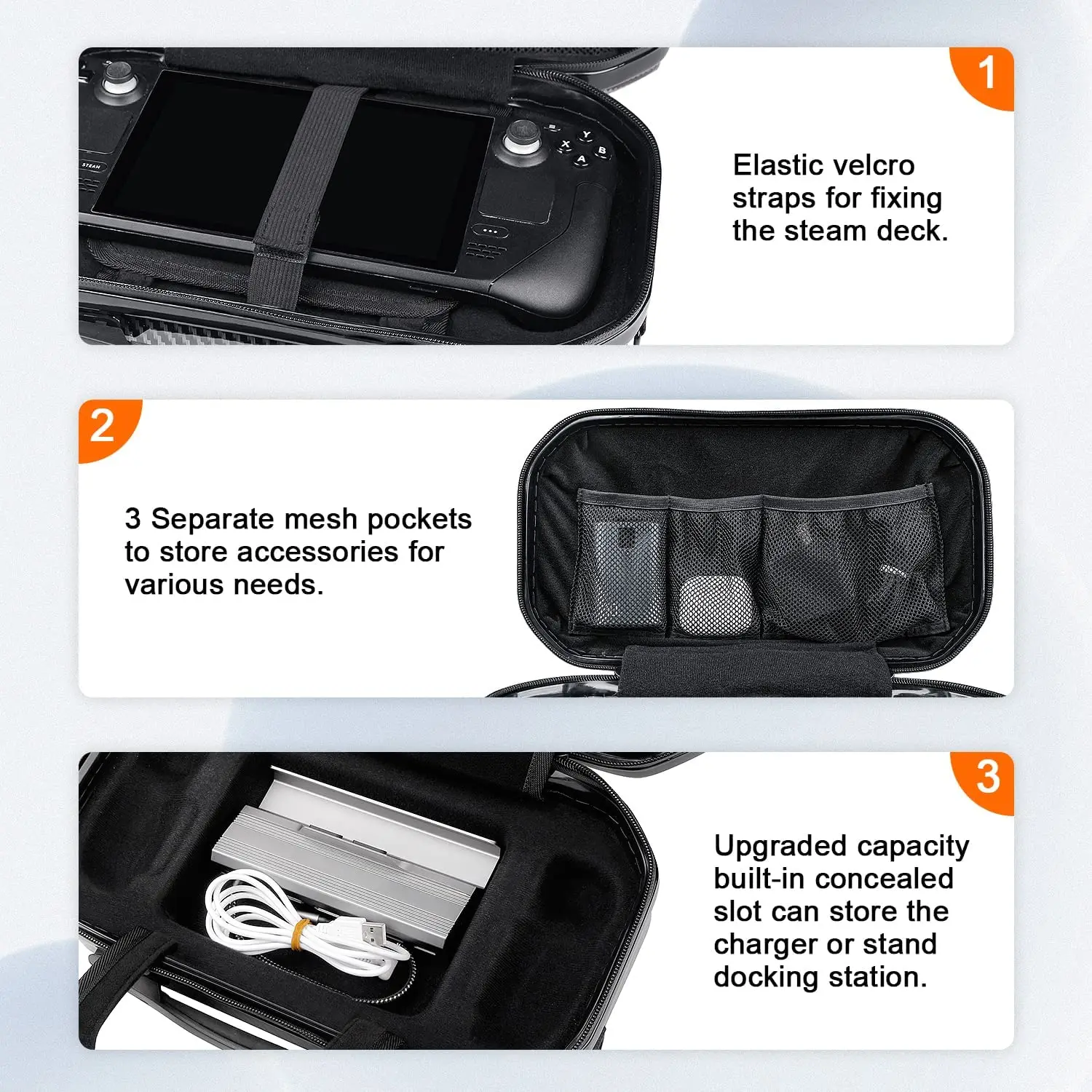 1

Elastic velcro straps for fixing the steam deck.

2

3 Separate mesh pockets to store accessories for various needs.

3

Upgraded capacity built-in concealed slot can store the charger or stand docking station.