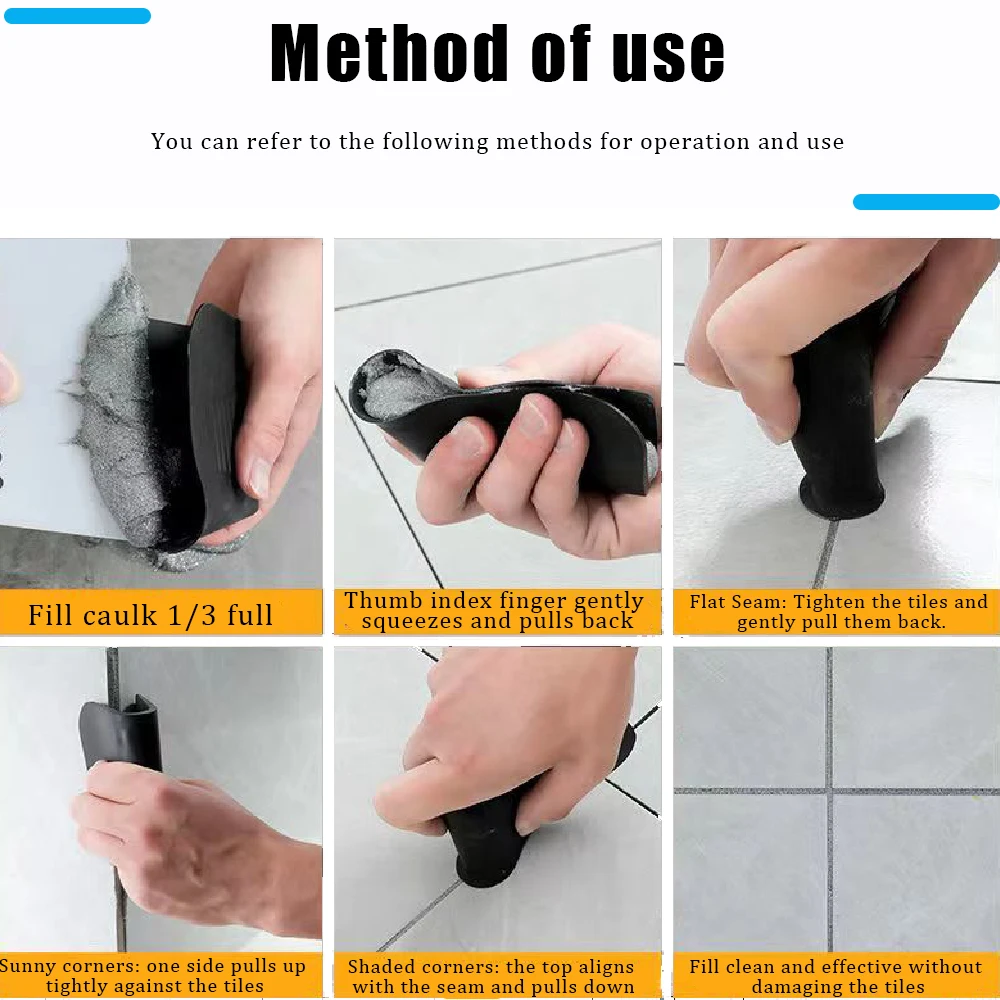 Method of use

You can refer to the following methods for operation and use

Fill caulk 1/3 full

Thumb index finger gently squeezes and pulls back

Flat Seam: Tighten the tiles and gently pull them back.

Sunny corners: one side pulls up tightly against the tiles

Shaded corners: the top aligns with the seam and pulls down

Fill clean and effective without damaging the tiles