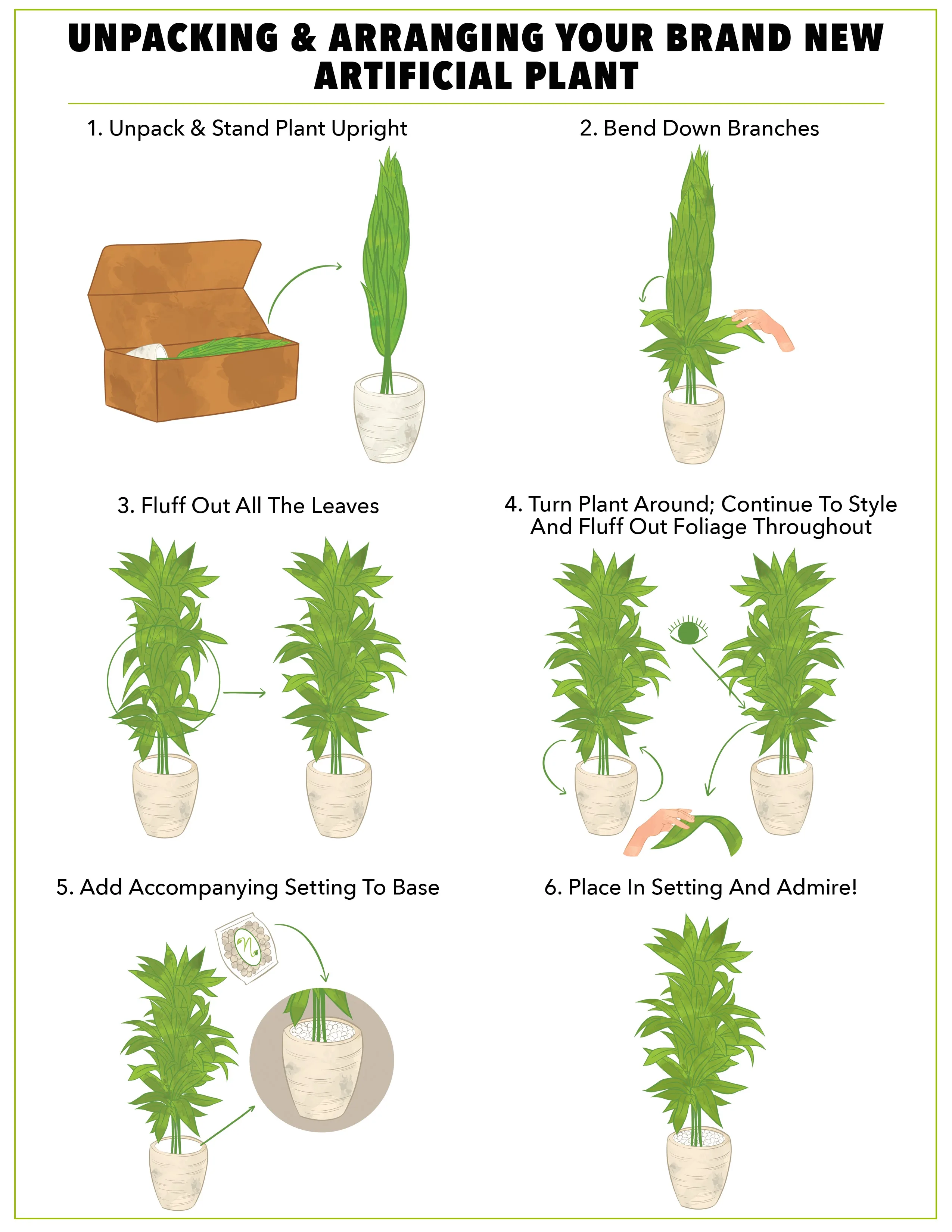 UNPACKING & ARRANGING YOUR BRAND NEW ARTIFICIAL PLANT

1. Unpack & Stand Plant Upright

2. Bend Down Branches

3. Fluff Out All The Leaves

4. Turn Plant Around; Continue To Style And Fluff Out Foliage Throughout

5. Add Accompanying Setting To Base

N

6. Place In Setting And Admire!