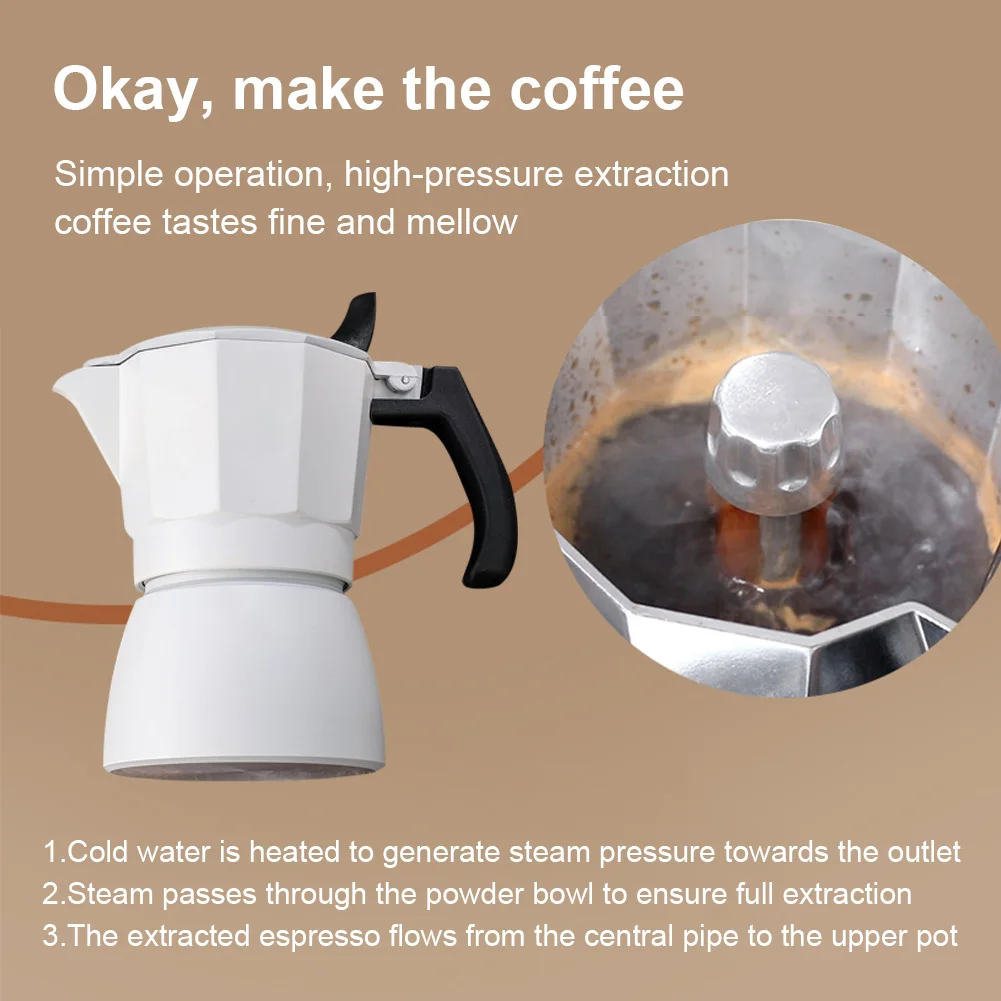 Okay, make the coffee

Simple operation, high-pressure extraction coffee tastes fine and mellow

1.Cold water is heated to generate steam pressure towards the outlet
2.Steam passes through the powder bowl to ensure full extraction
3.The extracted espresso flows from the central pipe to the upper pot