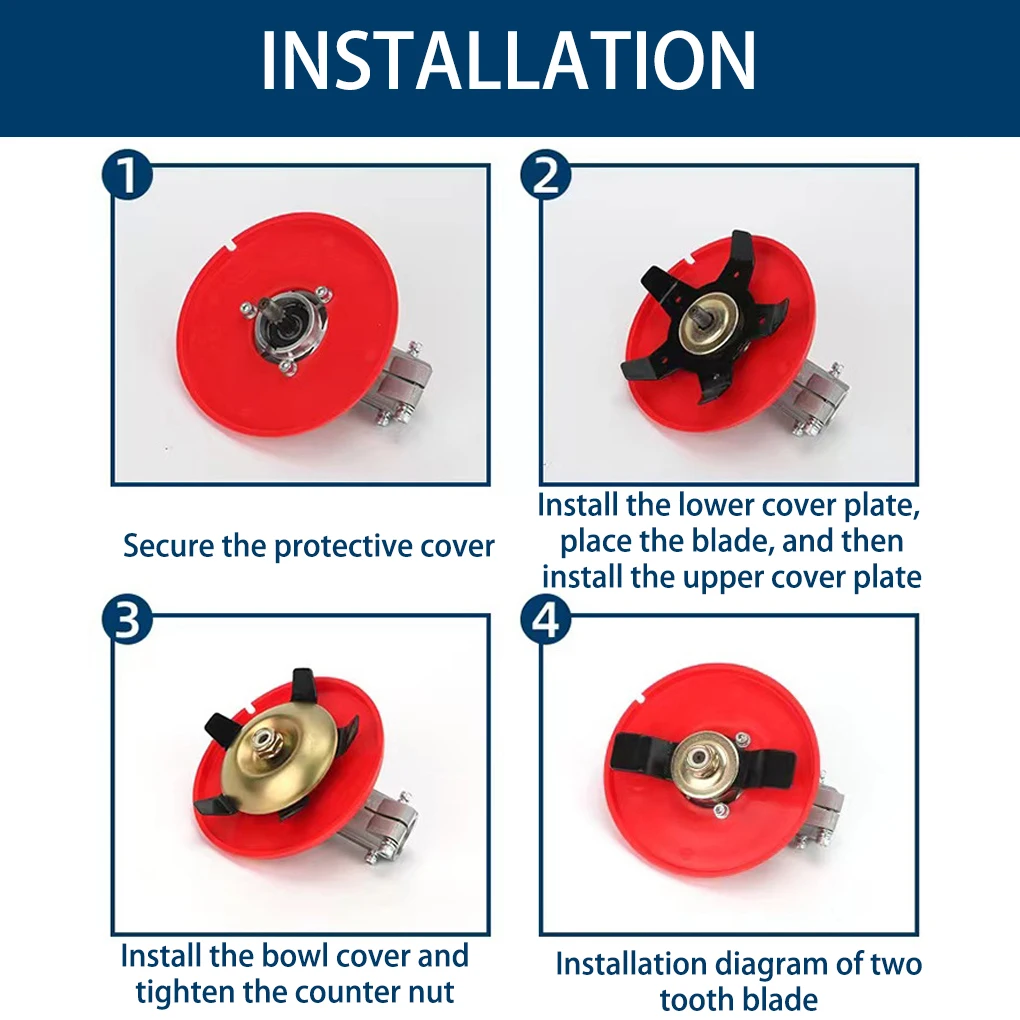 INSTALLATION

1

Secure the protective cover

2

Install the lower cover plate, place the blade, and then install the upper cover plate

3

Install the bowl cover and tighten the counter nut

4

Installation diagram of two tooth blade