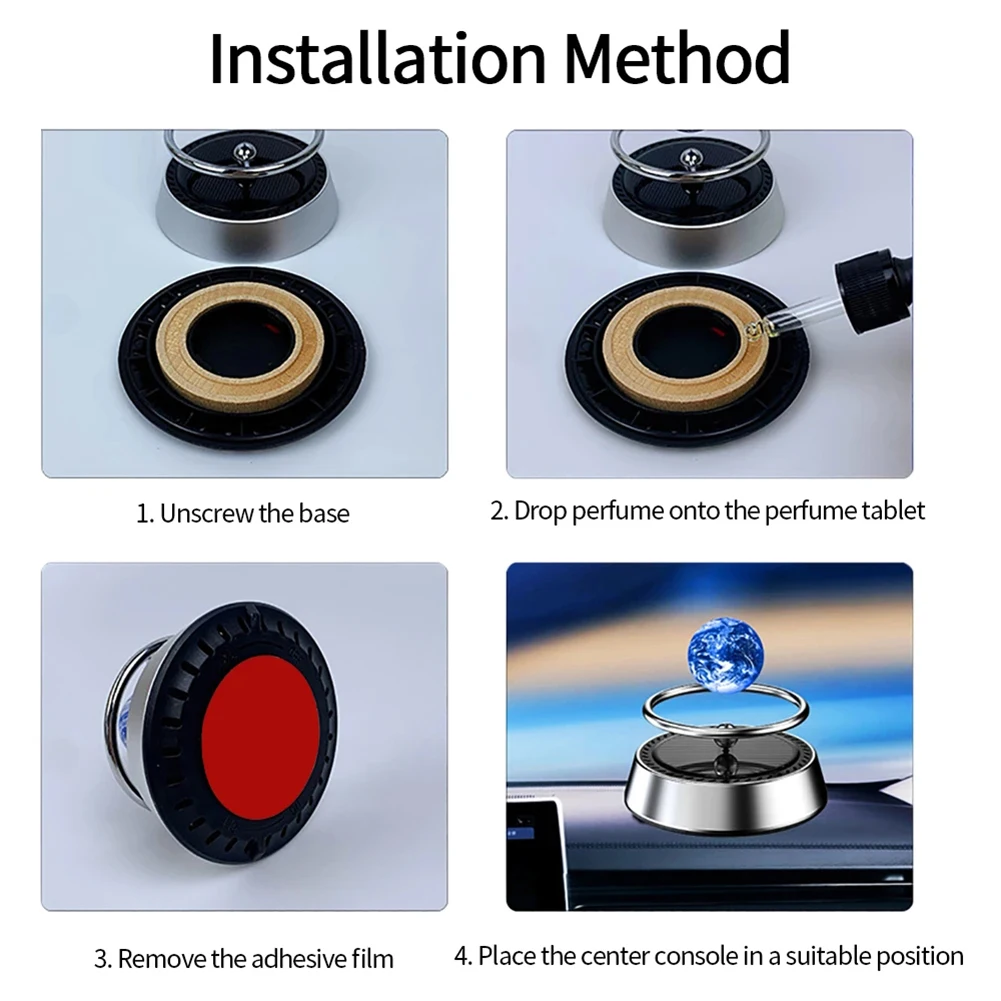 Installation Method

1. Unscrew the base

2. Drop perfume onto the perfume tablet

3. Remove the adhesive film

4. Place the center console in a suitable position