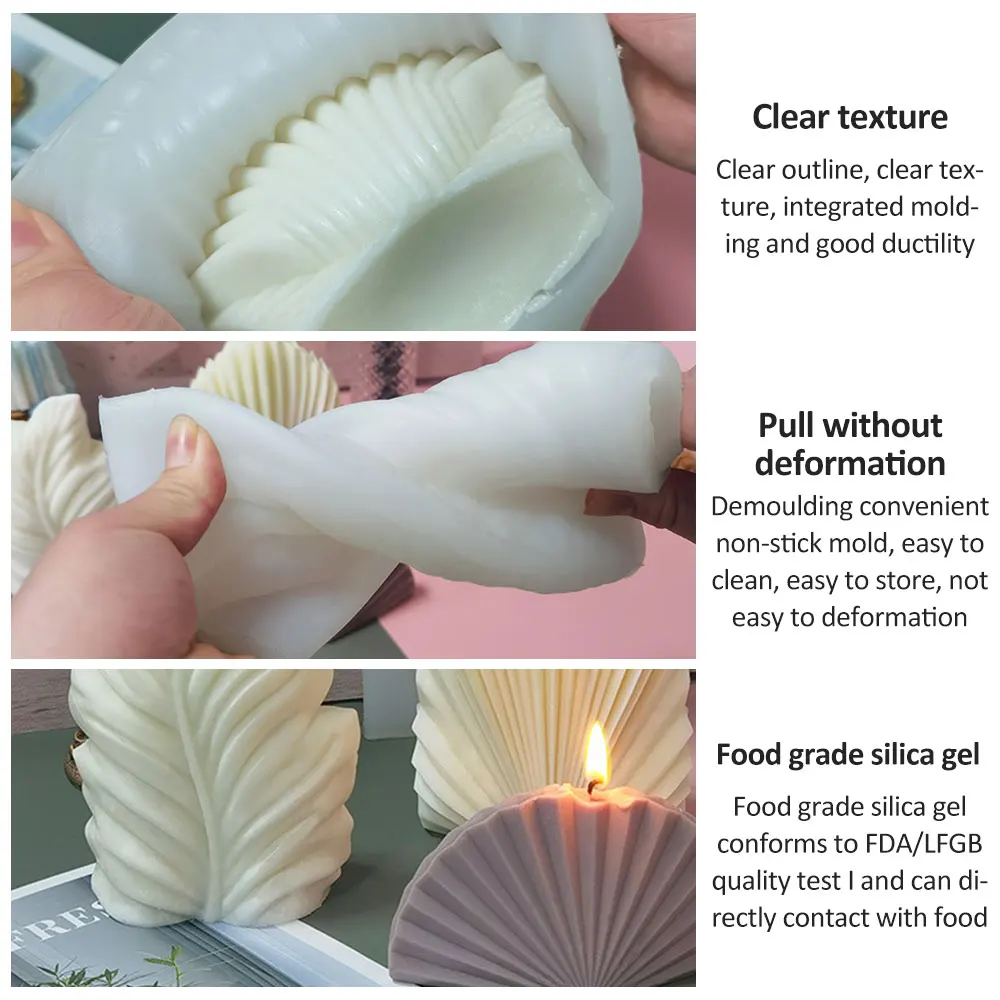 Clear texture

Clear outline, clear texture, integrated molding and good ductility

Pull without deformation

Demoulding convenient non-stick mold, easy to clean, easy to store, not easy to deformation

Food grade silica gel

Food grade silica gel conforms to FDA/LFGB quality test I and can directly contact with food

FRES