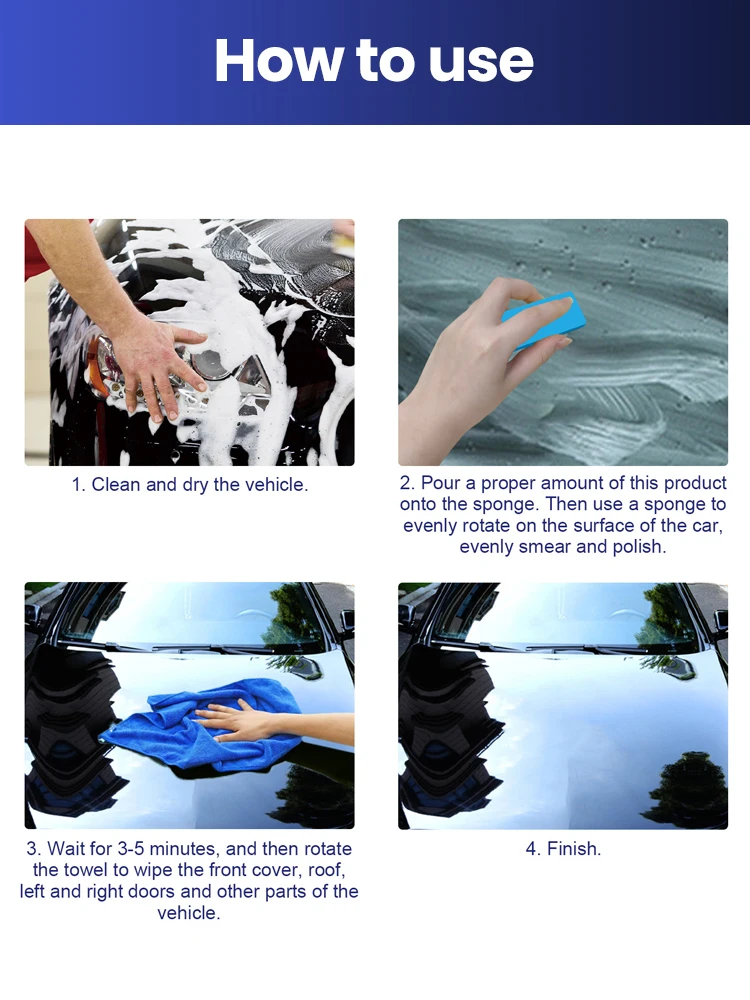 How to use

1. Clean and dry the vehicle.

2. Pour a proper amount of this product onto the sponge. Then use a sponge to evenly rotate on the surface of the car, evenly smear and polish.

3. Wait for 3-5 minutes, and then rotate the towel to wipe the front cover, roof, left and right doors and other parts of the vehicle.

4. Finish.