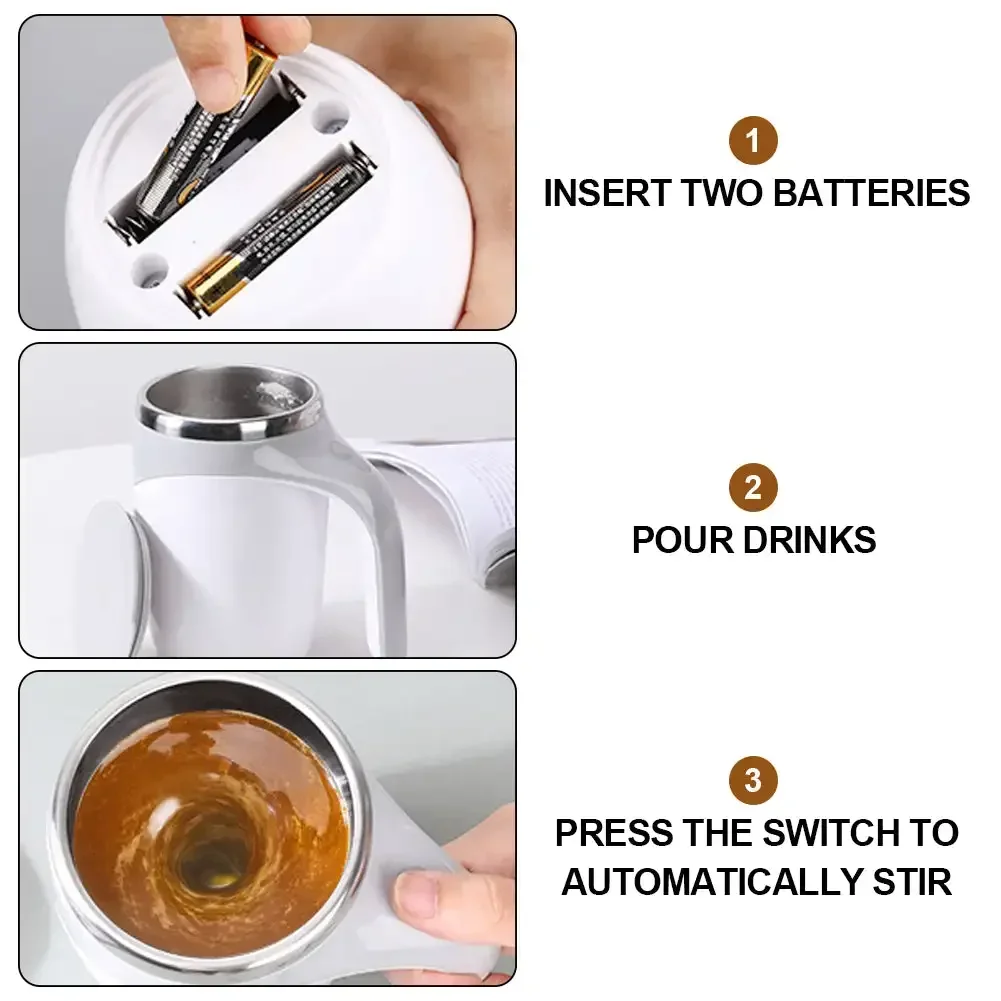 1
INSERT TWO BATTERIES

2
POUR DRINKS

3
PRESS THE SWITCH TO AUTOMATICALLY STIR