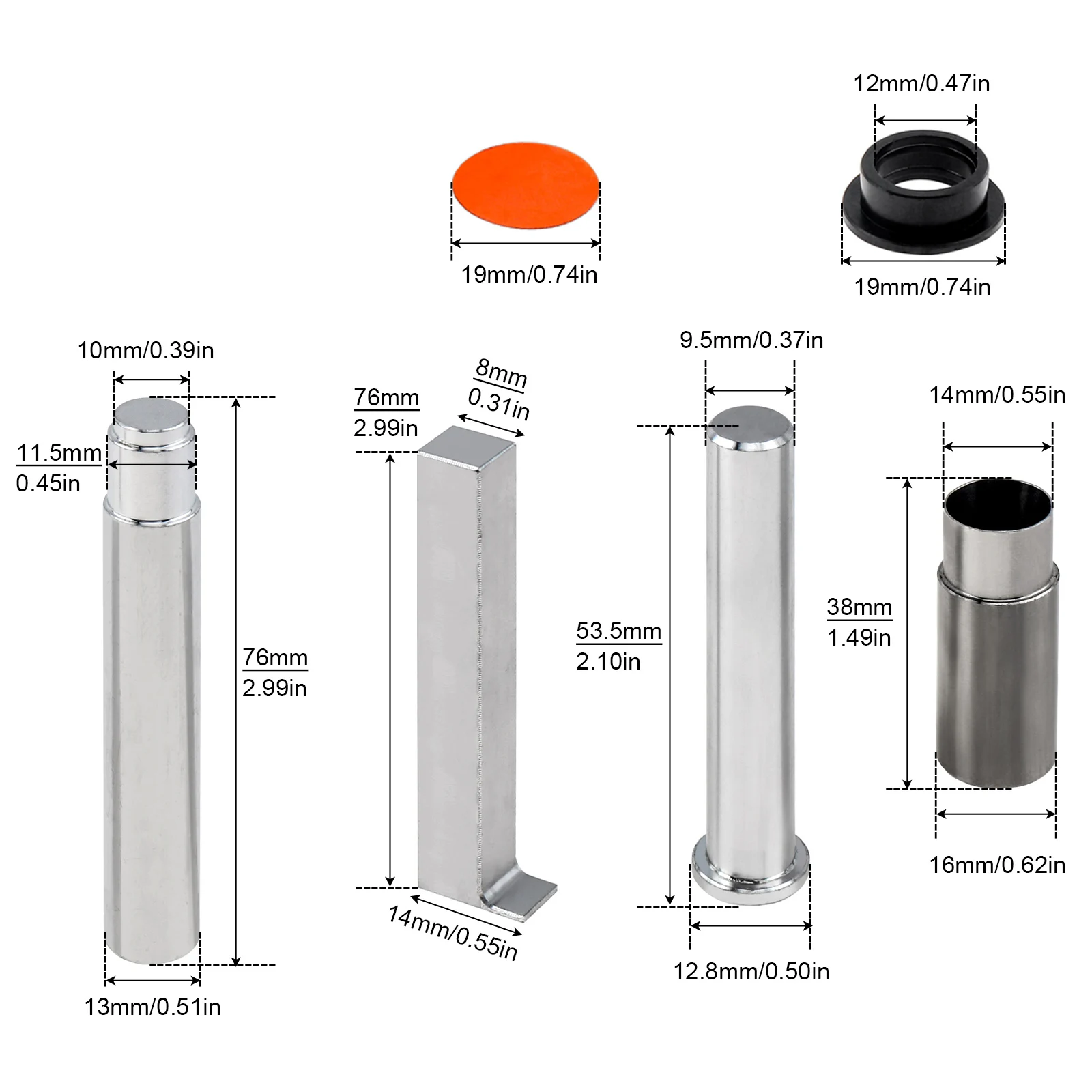 12mm/0.47in

19mm/0.74in

19mm/0.74in

10mm/0.39in

11.5mm
0.45in

76mm
2.99in

13mm/0.51in

76mm
2.99in

8mm
0.31in

14mm/0.55in

9.5mm/0.37in

53.5mm
2.10in

12.8mm/0.50in

14mm/0.55in

38mm
1.49in

16mm/0.62in