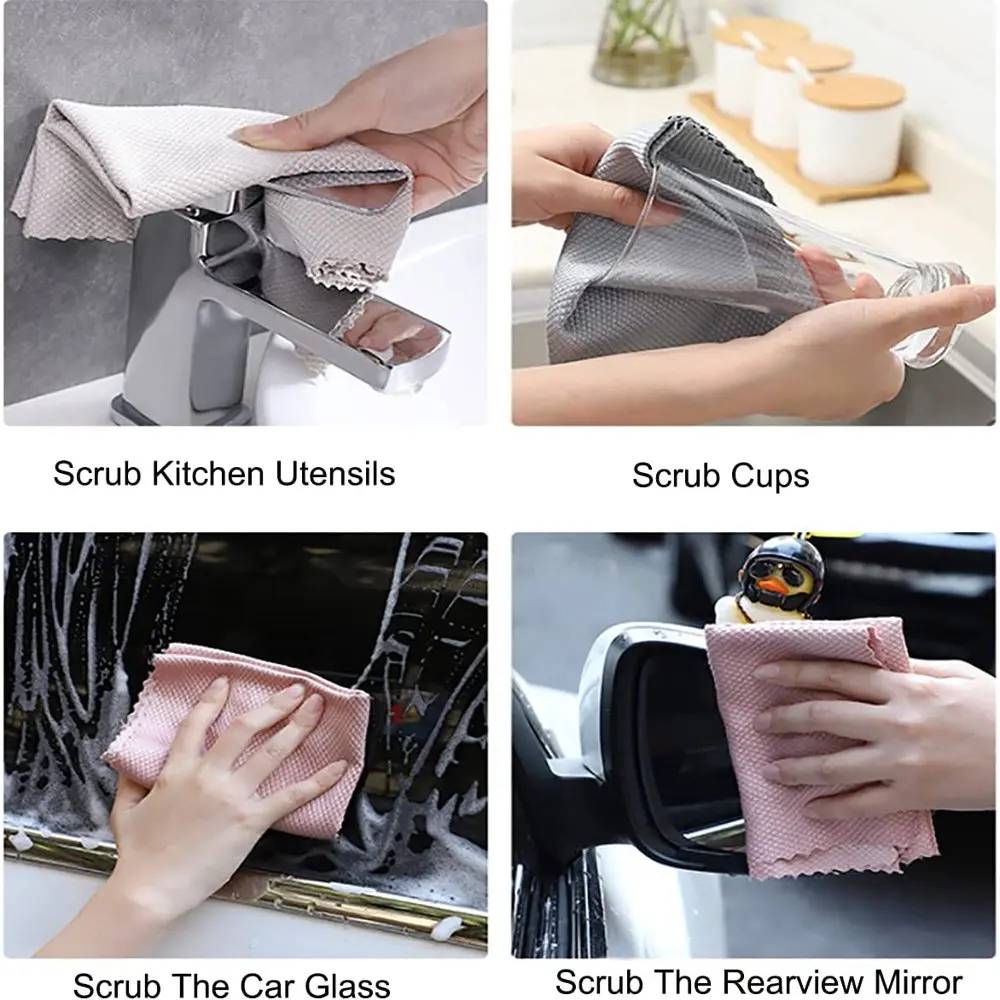 Scrub Kitchen Utensils

Scrub Cups

Scrub The Car Glass

Scrub The Rearview Mirror