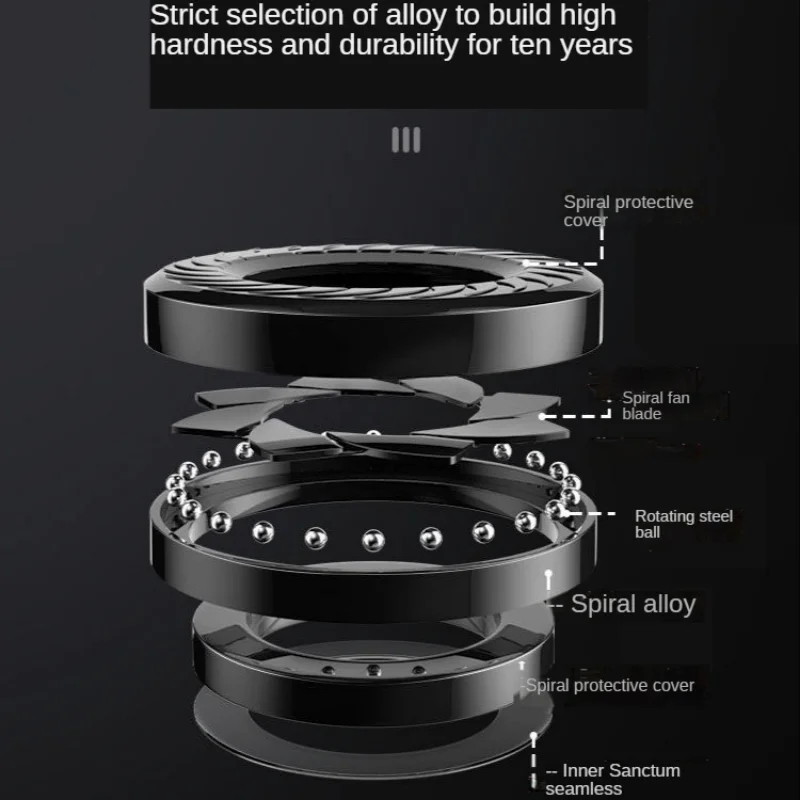 Strict selection of alloy to build high hardness and durability for ten years

Spiral protective cover

Spiral fan blade

Rotating steel ball

-- Spiral alloy

-Spiral protective cover

-- Inner Sanctum seamless