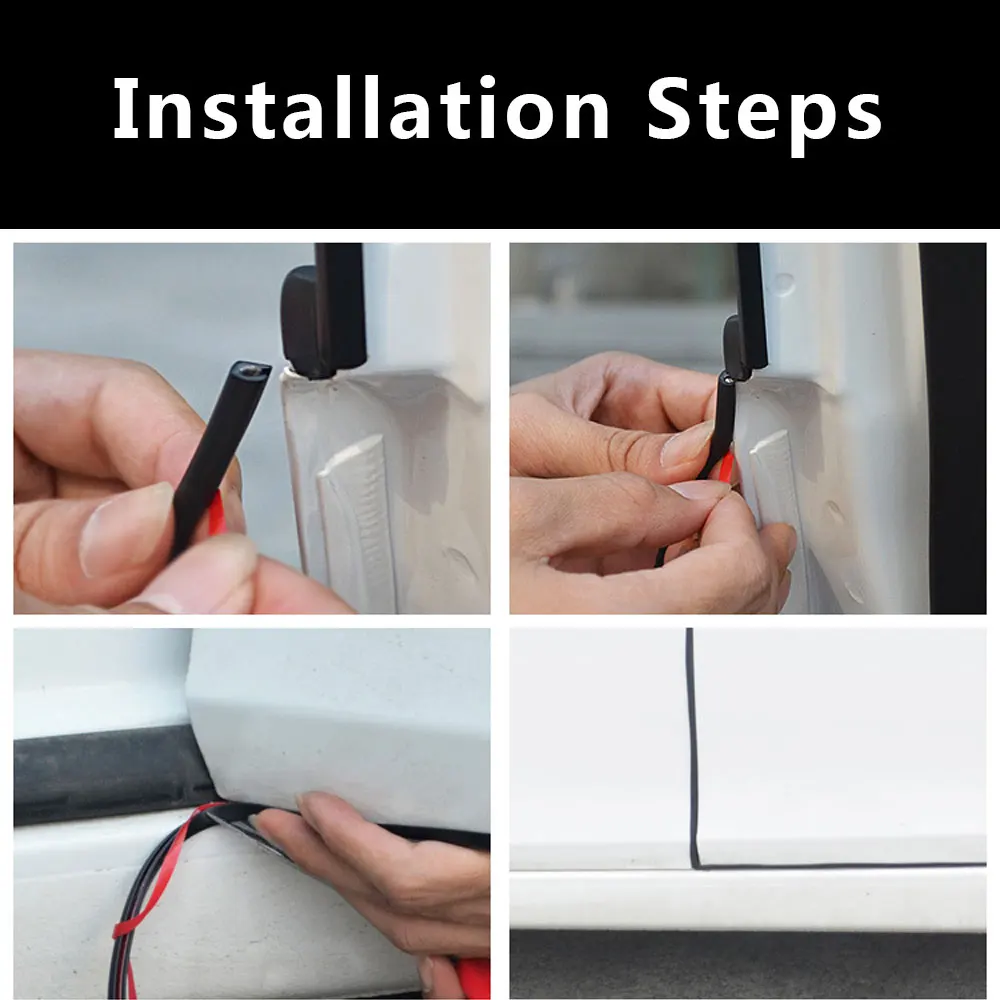 Installation Steps