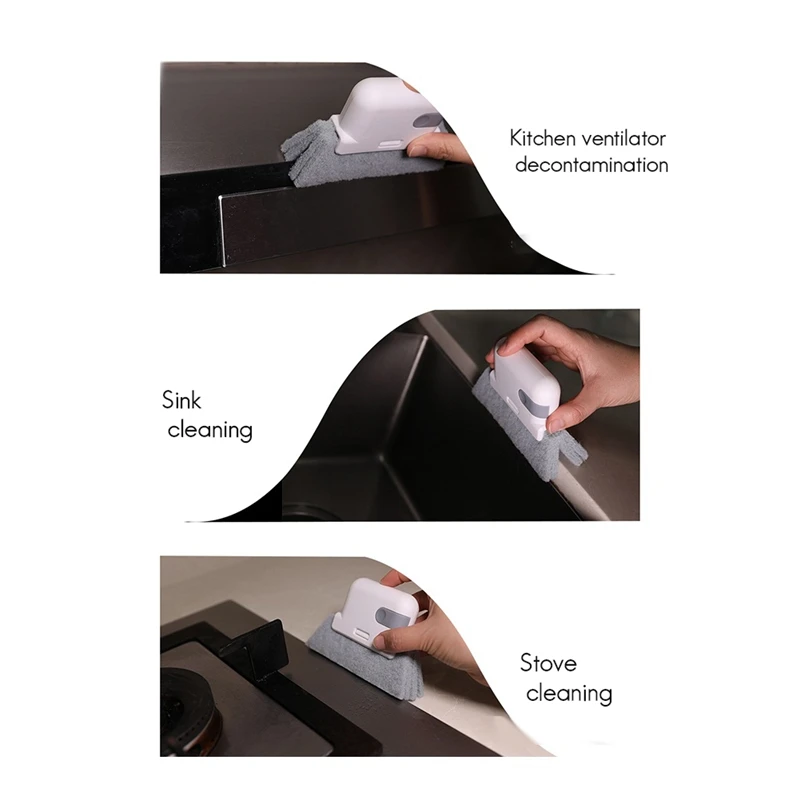 Kitchen ventilator decontamination

Sink cleaning

Stove cleaning