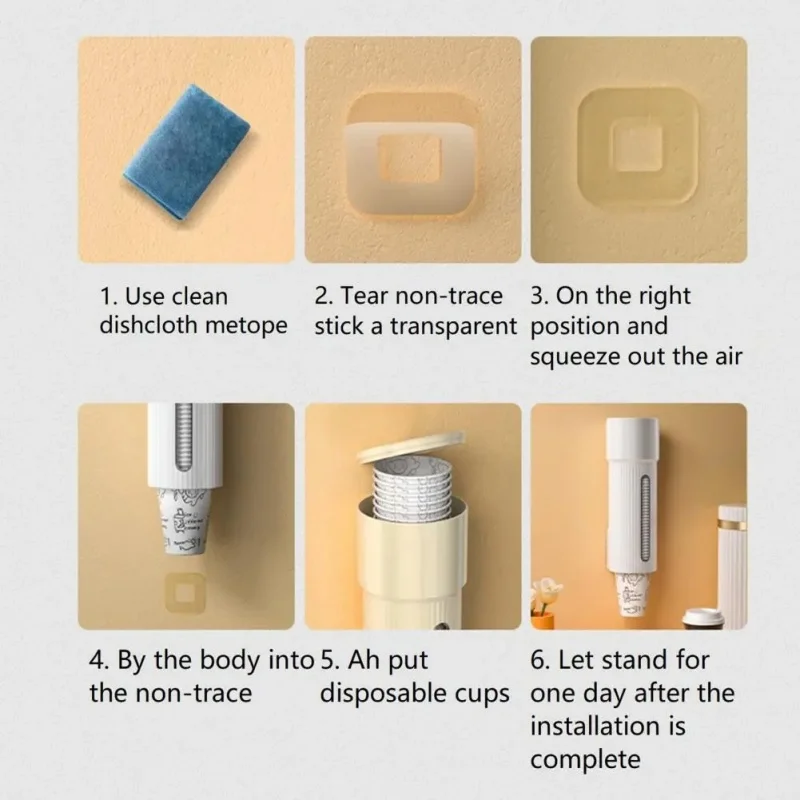 1. Use clean dishcloth metope

2. Tear non-trace stick a transparent

3. On the right position and squeeze out the air

4. By the body into the non-trace

5. Ah put disposable cups

6. Let stand for one day after the installation is complete