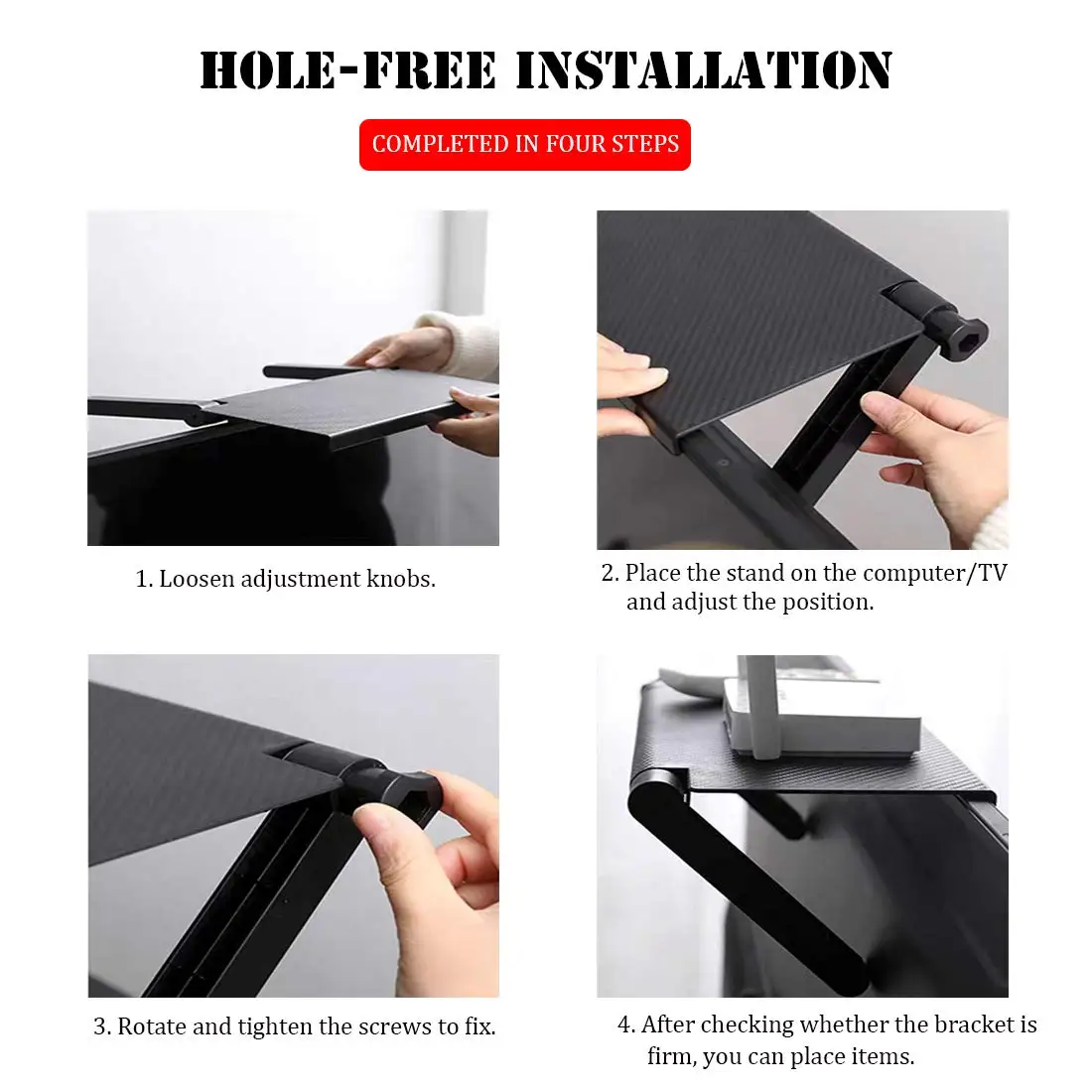 HOLE-FREE INSTALLATION

COMPLETED IN FOUR STEPS

1. Loosen adjustment knobs.

2. Place the stand on the computer/TV and adjust the position.

3. Rotate and tighten the screws to fix.

4. After checking whether the bracket is firm, you can place items.