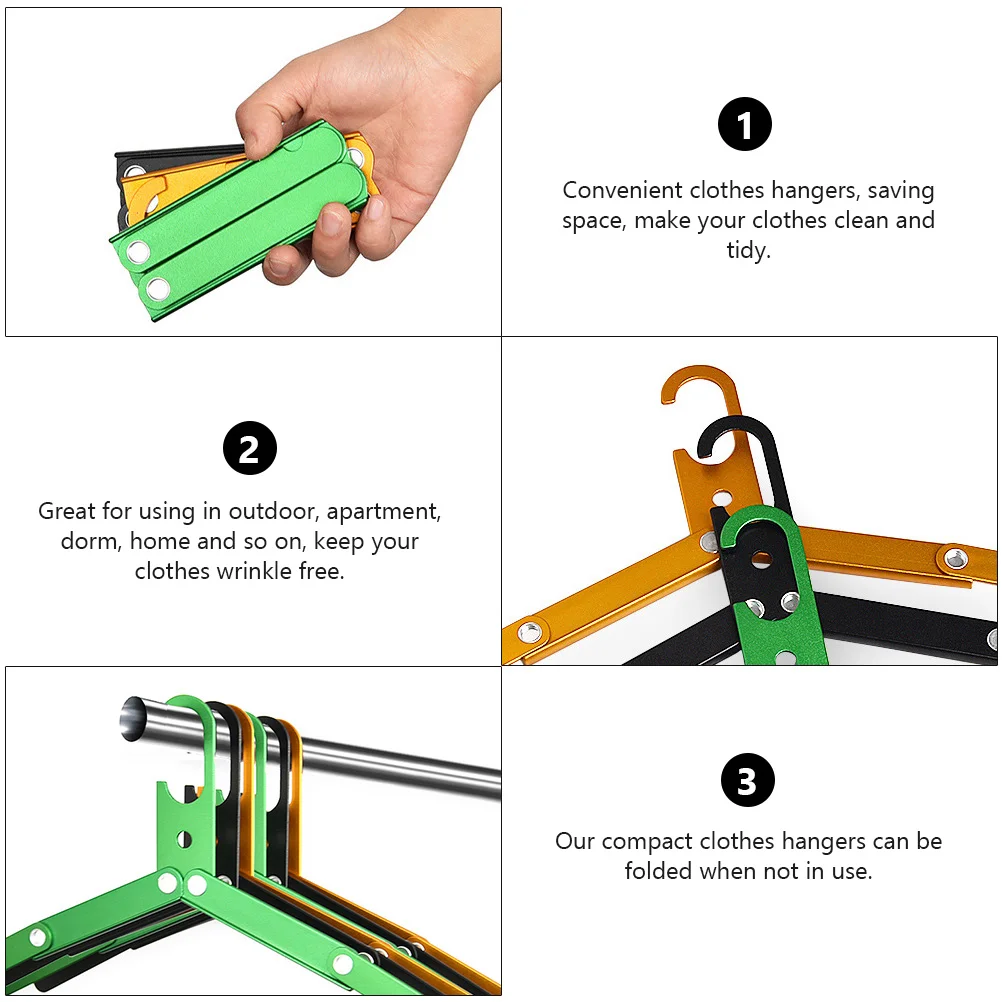 1

Convenient clothes hangers, saving space, make your clothes clean and tidy.

2

Great for using in outdoor, apartment, dorm, home and so on, keep your clothes wrinkle free.

3

Our compact clothes hangers can be folded when not in use.