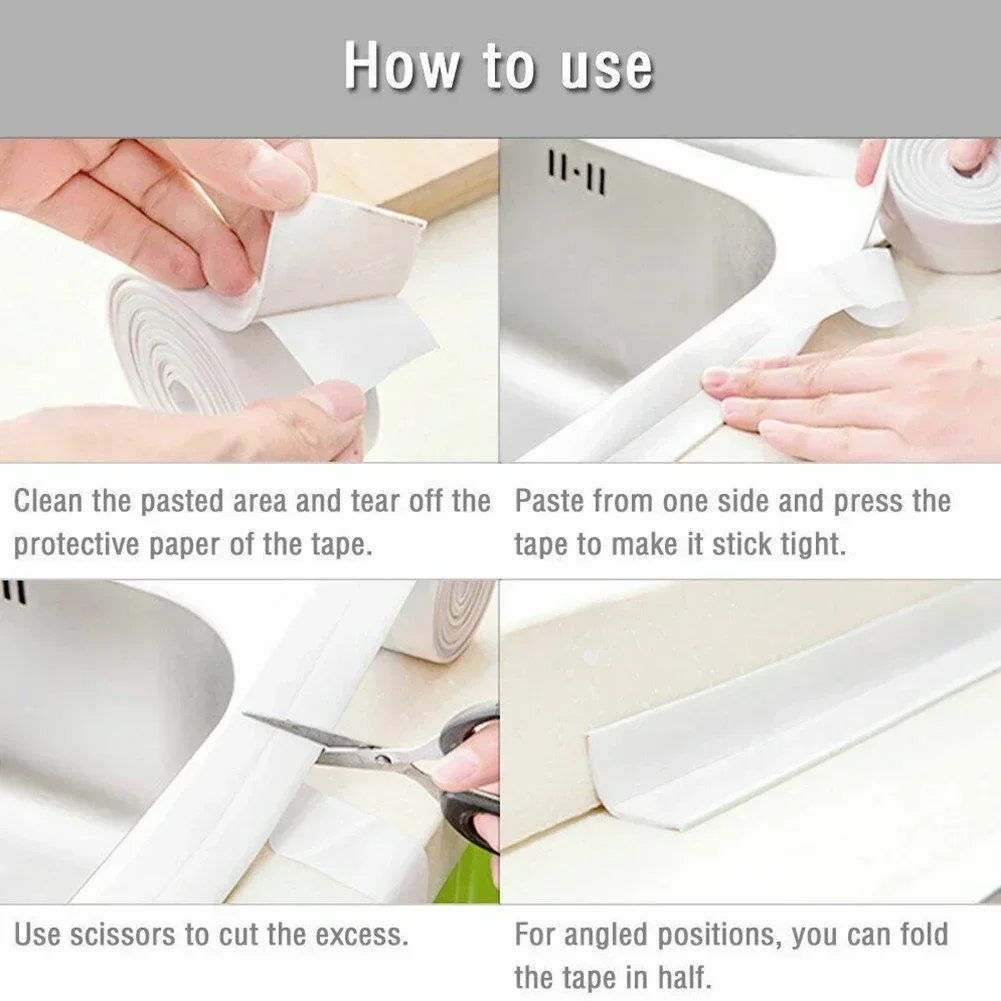 How to use

Clean the pasted area and tear off the protective paper of the tape.

Paste from one side and press the tape to make it stick tight.

Use scissors to cut the excess.

For angled positions, you can fold the tape in half.