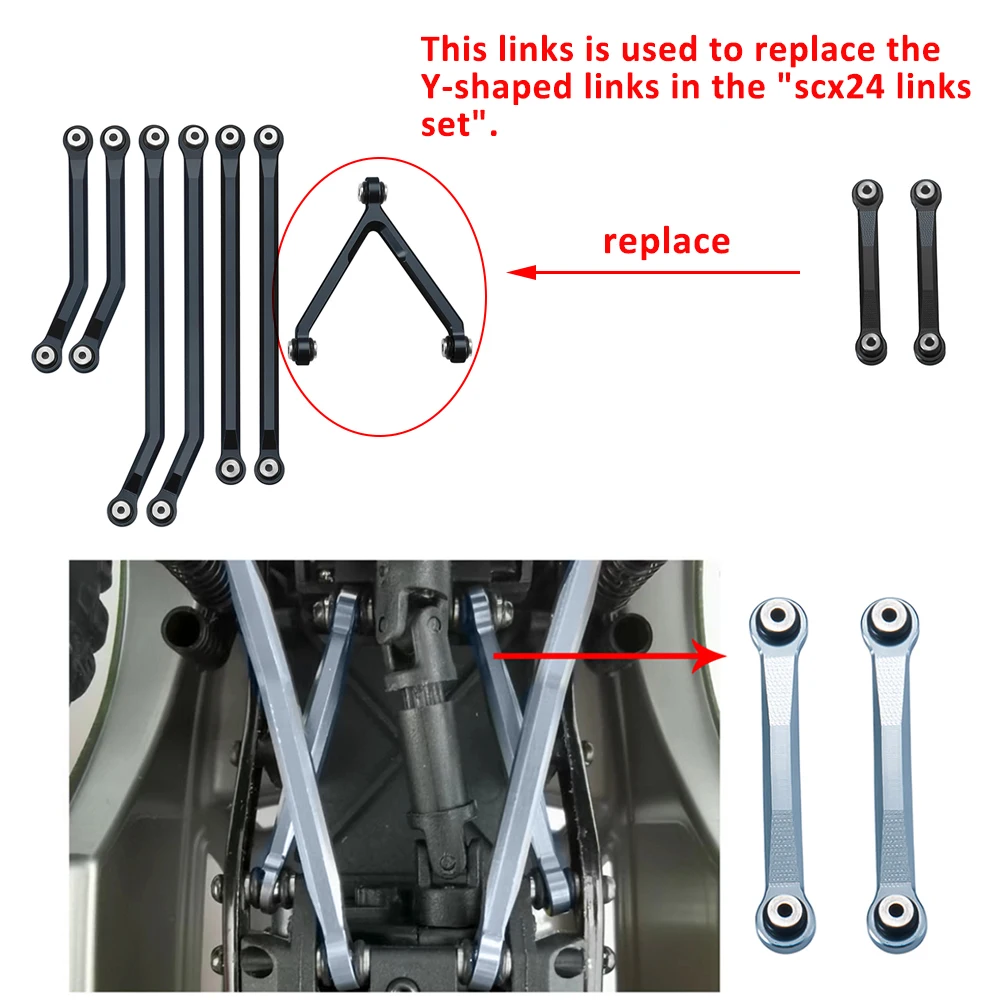 This links is used to replace the Y-shaped links in the "scx24 links set".

replace