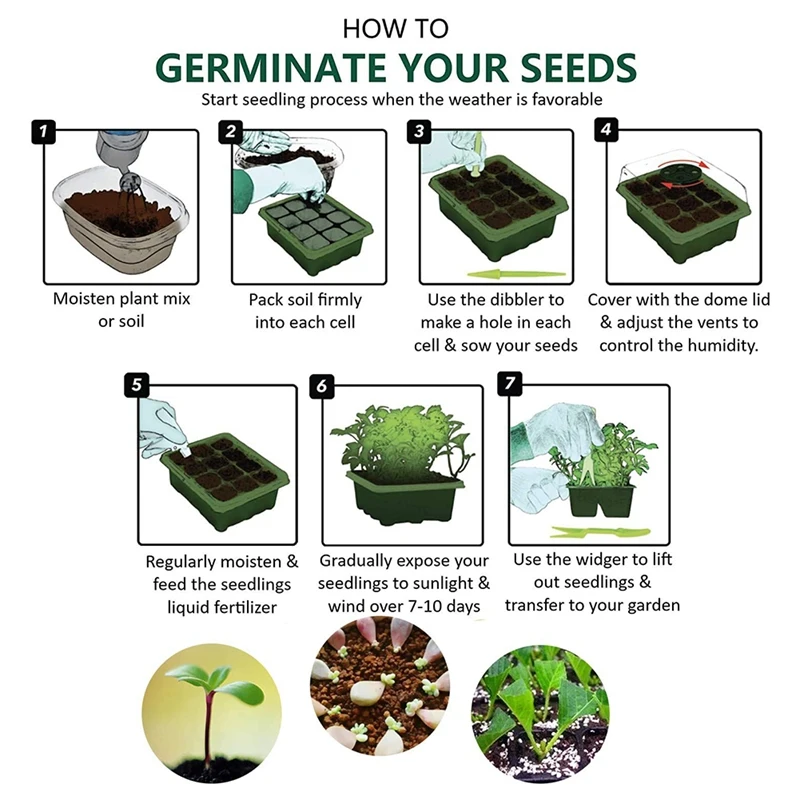 HOW TO
GERMINATE YOUR SEEDS
Start seedling process when the weather is favorable

1
Moisten plant mix or soil

2
Pack soil firmly into each cell

3
Use the dibbler to make a hole in each cell & sow your seeds

4
Cover with the dome lid & adjust the vents to control the humidity.

5
Regularly moisten & feed the seedlings liquid fertilizer

6
Gradually expose your seedlings to sunlight & wind over 7-10 days

7
Use the widger to lift out seedlings & transfer to your garden