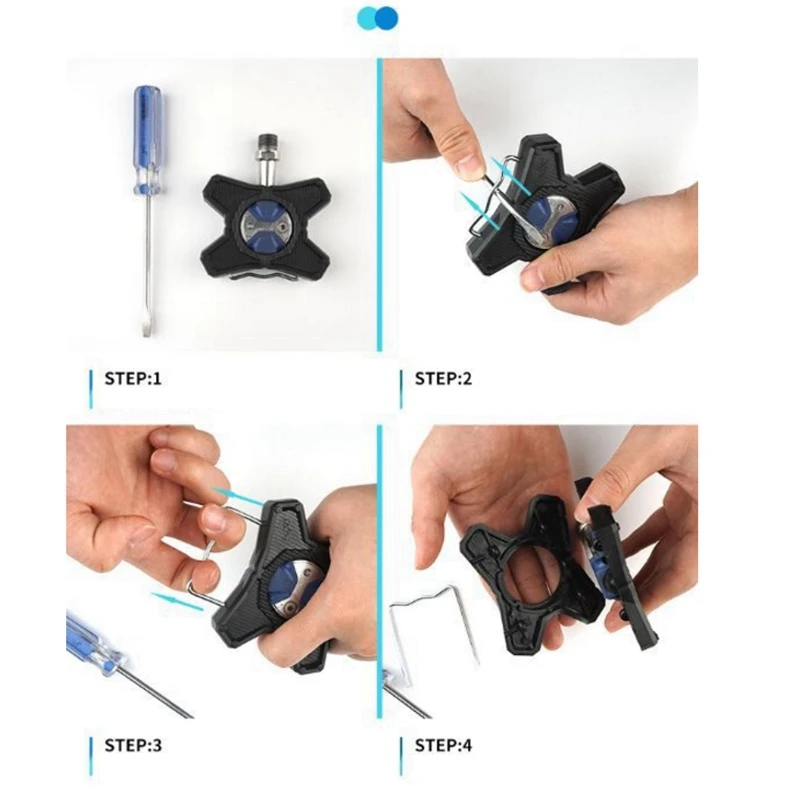 STEP:1

STEP:2

STEP:3

STEP:4