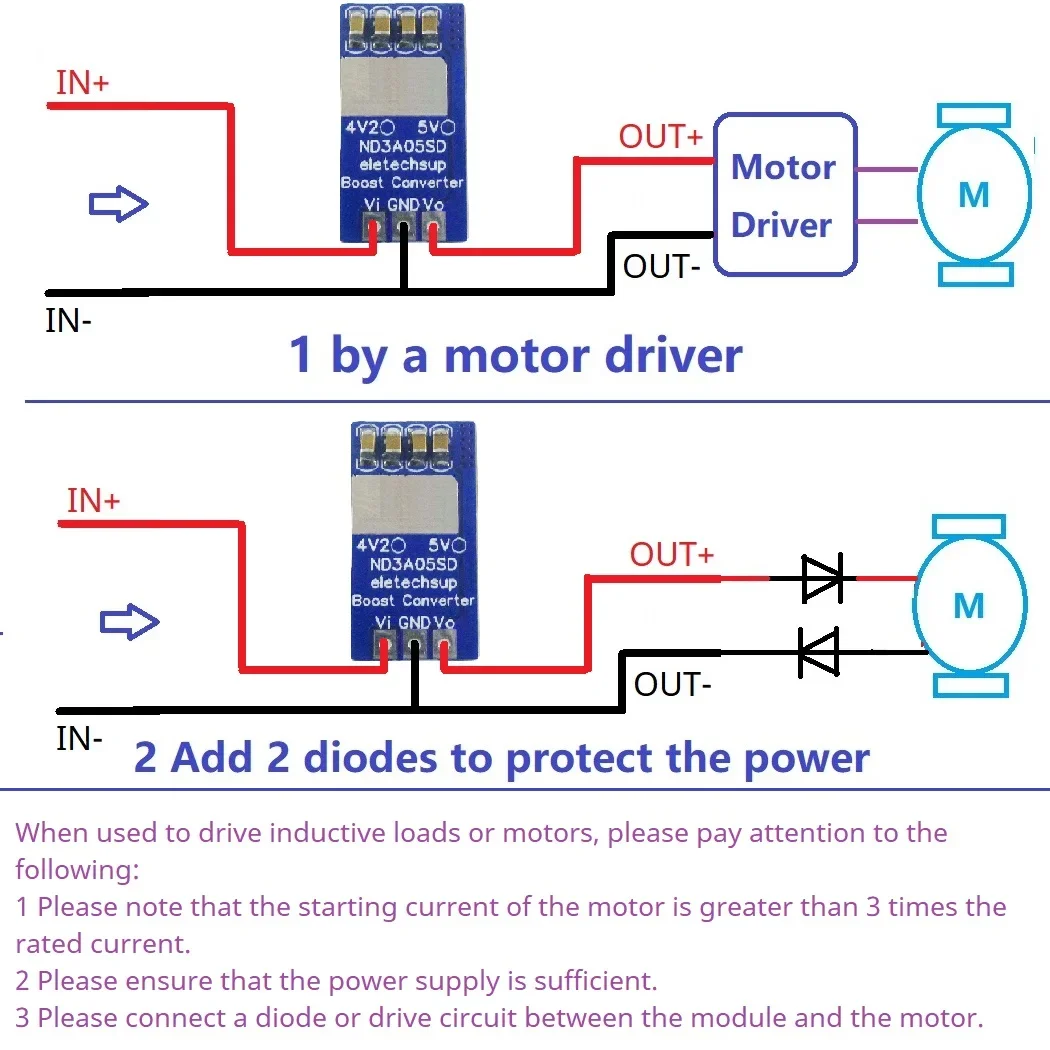 IN+

4V2 5V
ND3A05SD
eletechsup
Boost Converter
Vi GND Vo

OUT+

Motor Driver

M

OUT-

IN-

1 by a motor driver

IN+

4V2 5V
ND3A05SD
eletechsup
Boost Converter
Vi GND Vo

OUT+

M

OUT-

IN-

2 Add 2 diodes to protect the power

When used to drive inductive loads or motors, please pay attention to the following:
1 Please note that the starting current of the motor is greater than 3 times the rated current.
2 Please ensure that the power supply is sufficient.
3 Please connect a diode or drive circuit between the module and the motor.