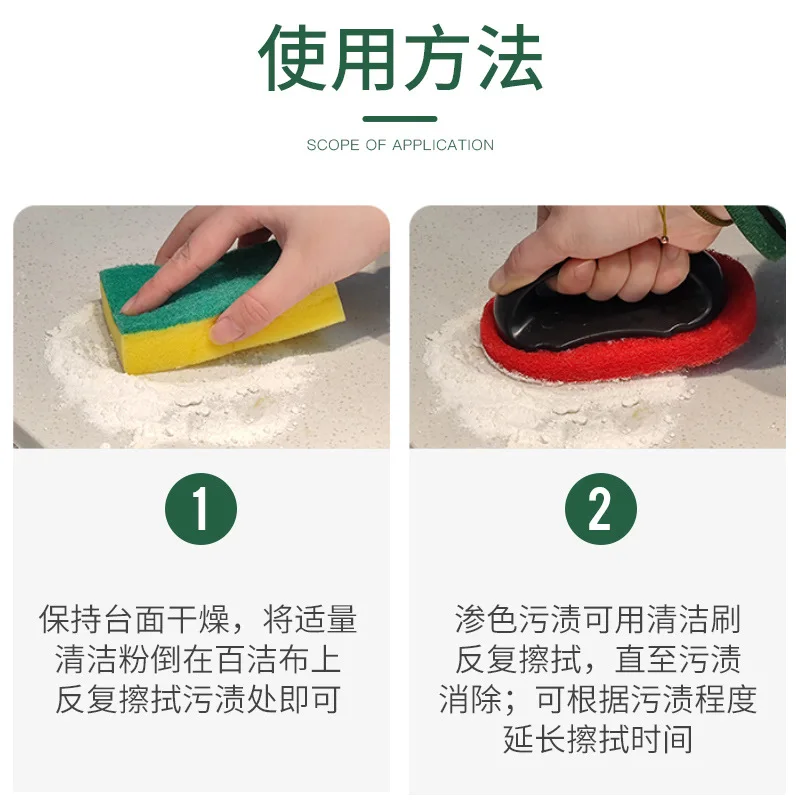 使用方法

SCOPE OF APPLICATION

1

保持台面干燥，将适量清洁粉倒在百洁布上反复擦拭污渍处即可

2

渗色污渍可用清洁刷反复擦拭，直至污渍消除；可根据污渍程度延长擦拭时间