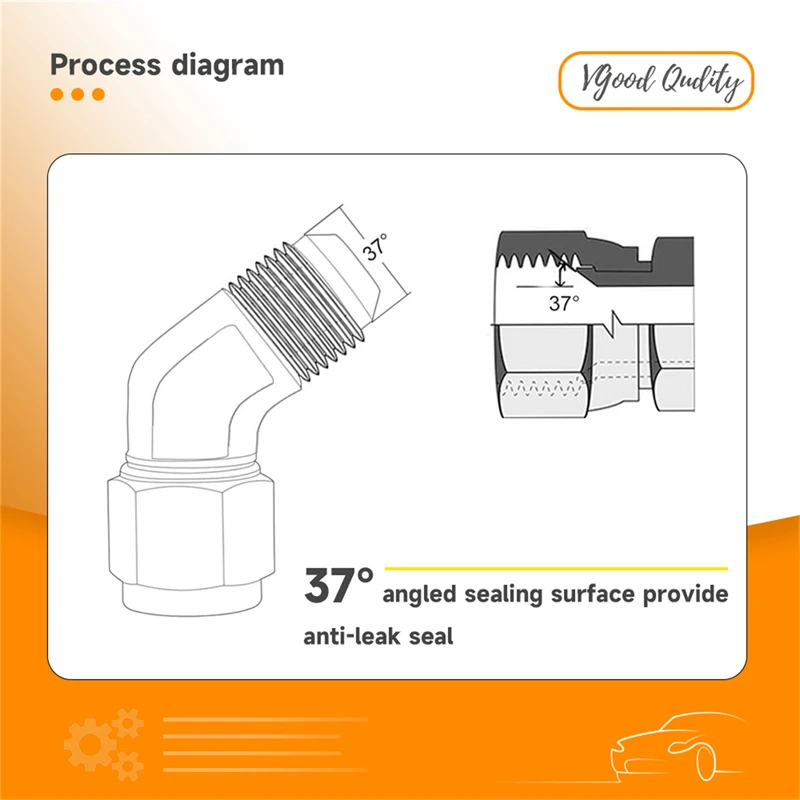 Process diagram

VGood Qudity

37°

37°

37° angled sealing surface provide anti-leak seal