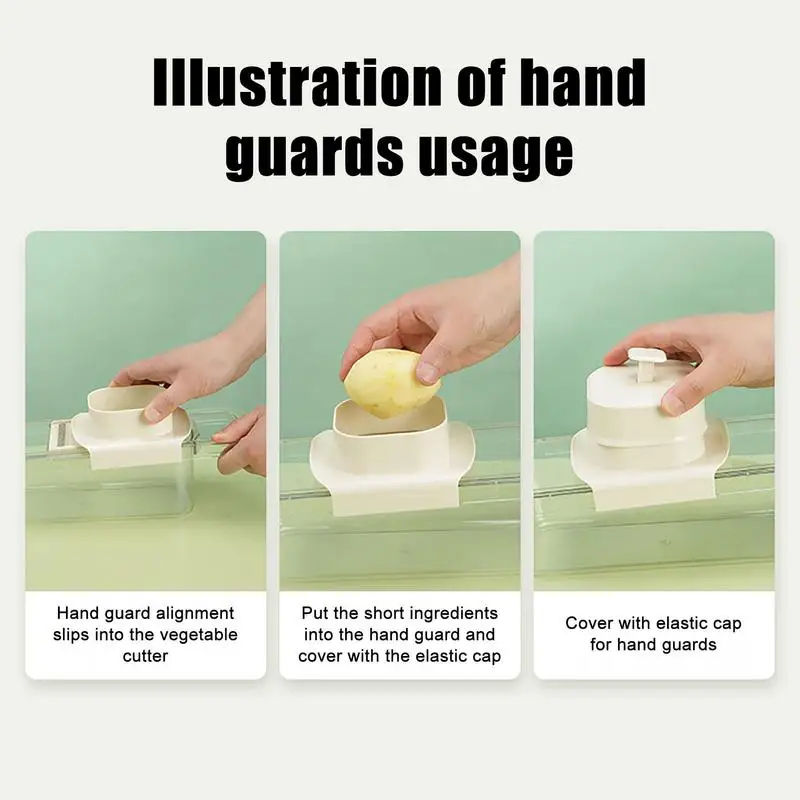 Illustration of hand guards usage

Hand guard alignment slips into the vegetable cutter

Put the short ingredients into the hand guard and cover with the elastic cap

Cover with elastic cap for hand guards