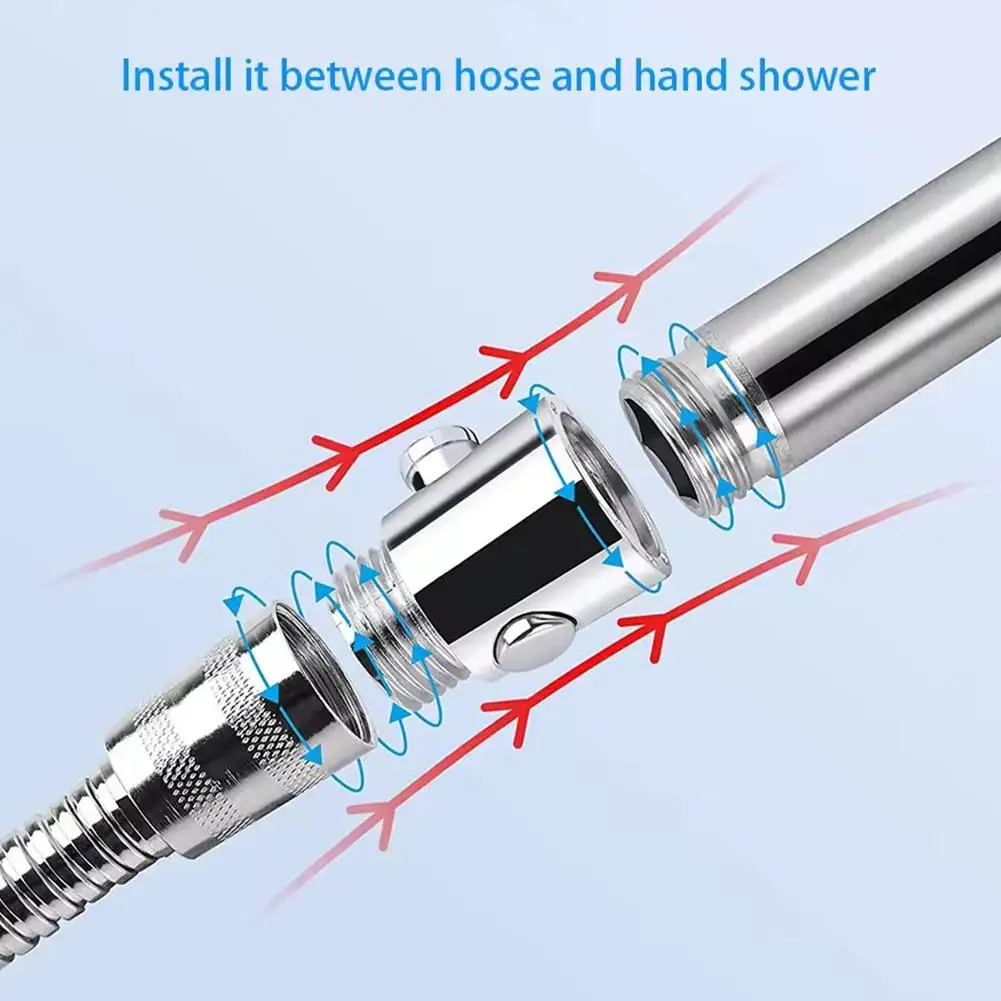 Install it between hose and hand shower