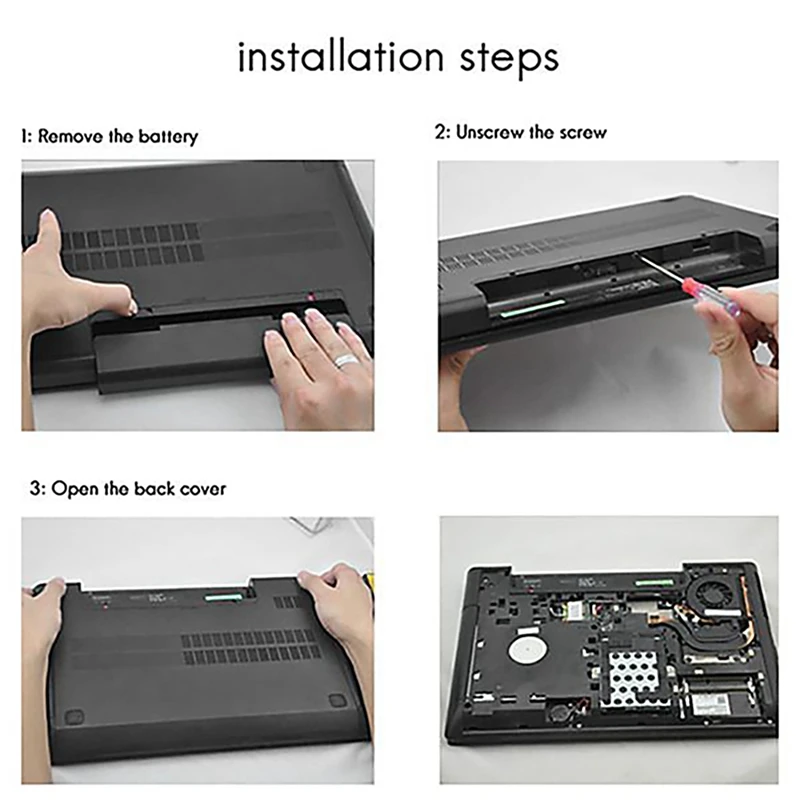 installation steps

1: Remove the battery

2: Unscrew the screw

3: Open the back cover