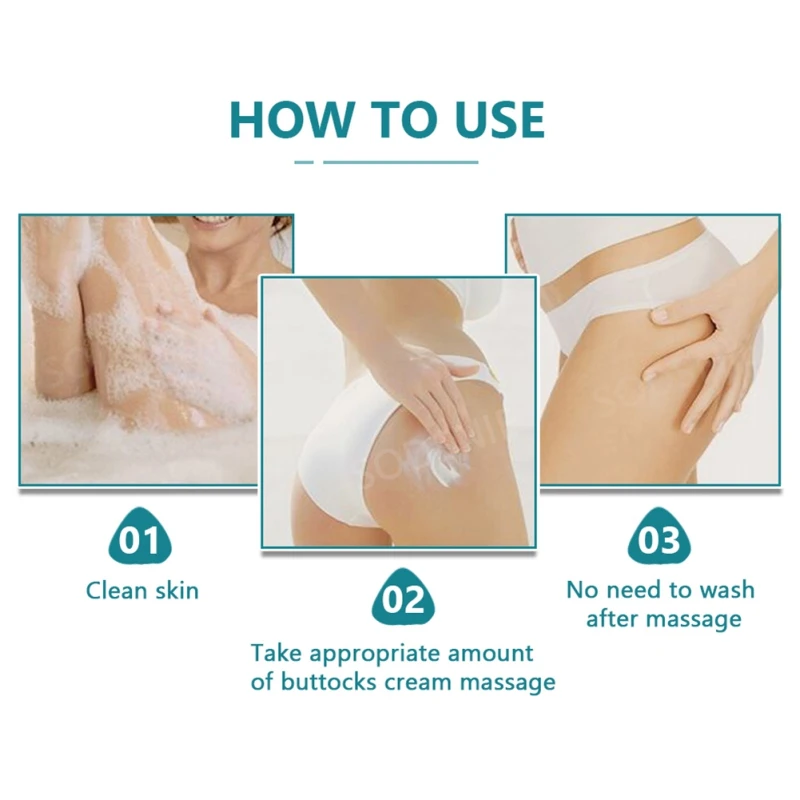 HOW TO USE

01
Clean skin

02
Take appropriate amount of buttocks cream massage

03
No need to wash after massage